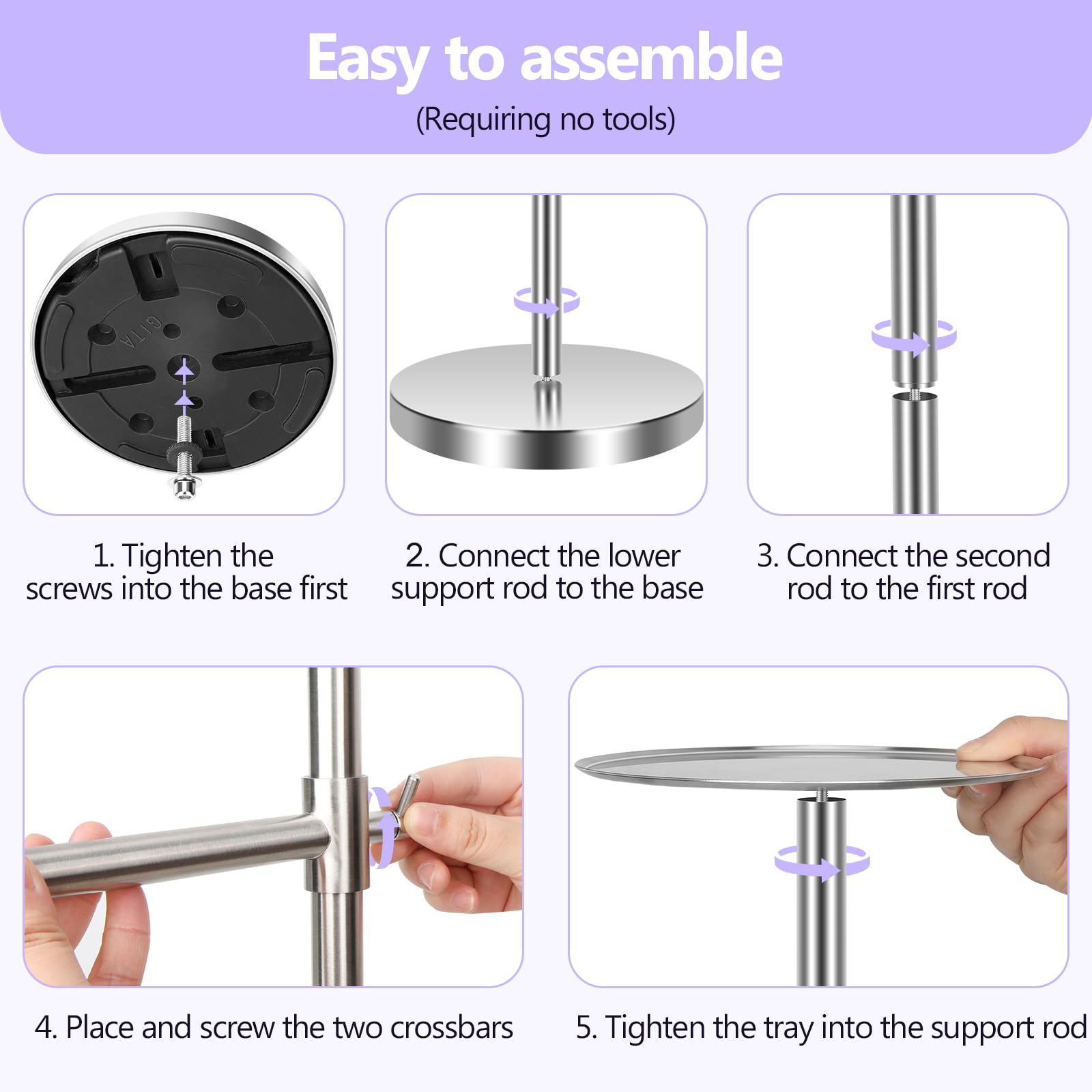 Easy to assemble
(Requiring no tools)

GITA

1. Tighten the screws into the base first

2. Connect the lower support rod to the base

3. Connect the second rod to the first rod

4. Place and screw the two crossbars

5. Tighten the tray into the support rod