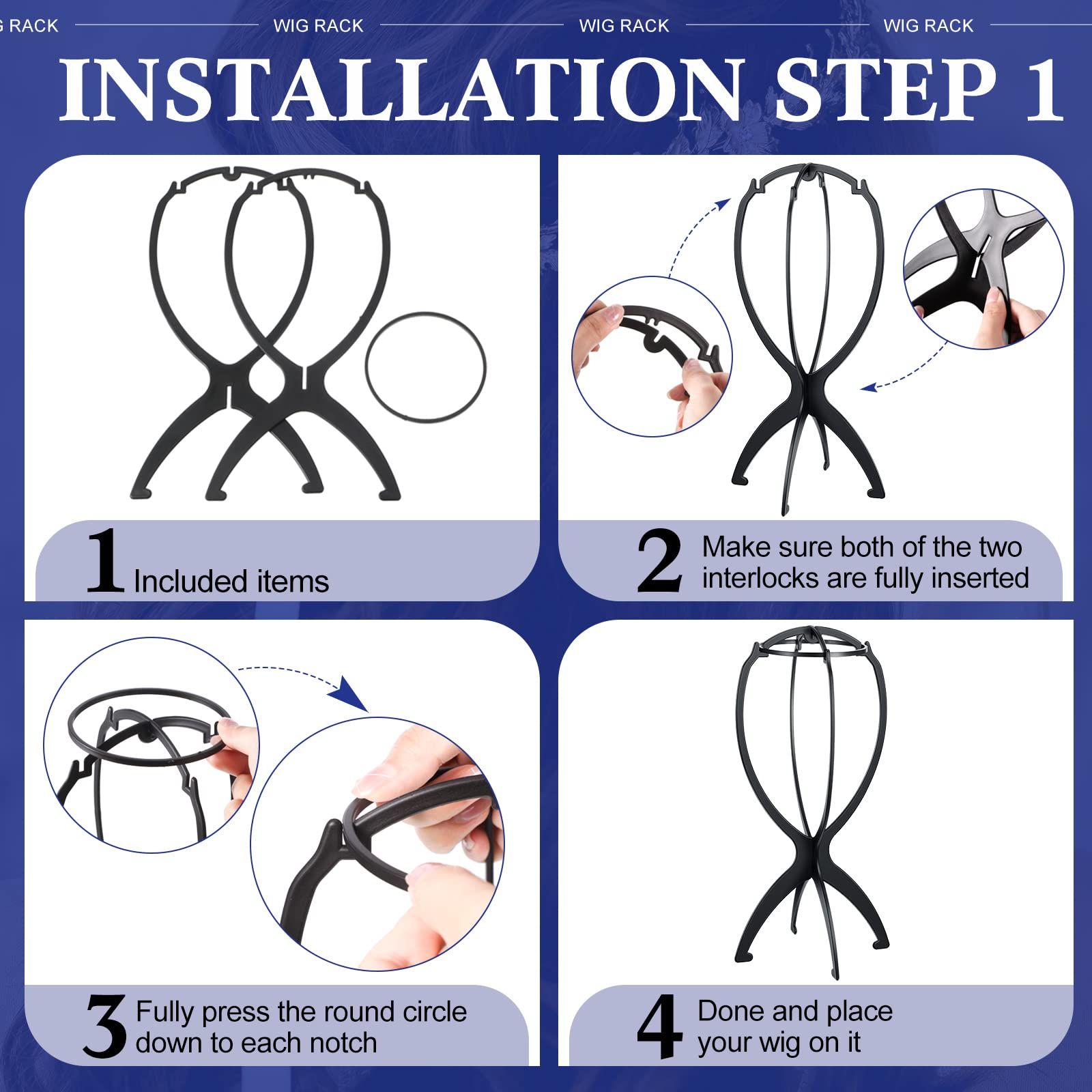 G RACK WIG RACK WIG RACK WIG RACK

INSTALLATION STEP 1

1 Included items

2 Make sure both of the two interlocks are fully inserted

3 Fully press the round circle down to each notch

4 Done and place your wig on it