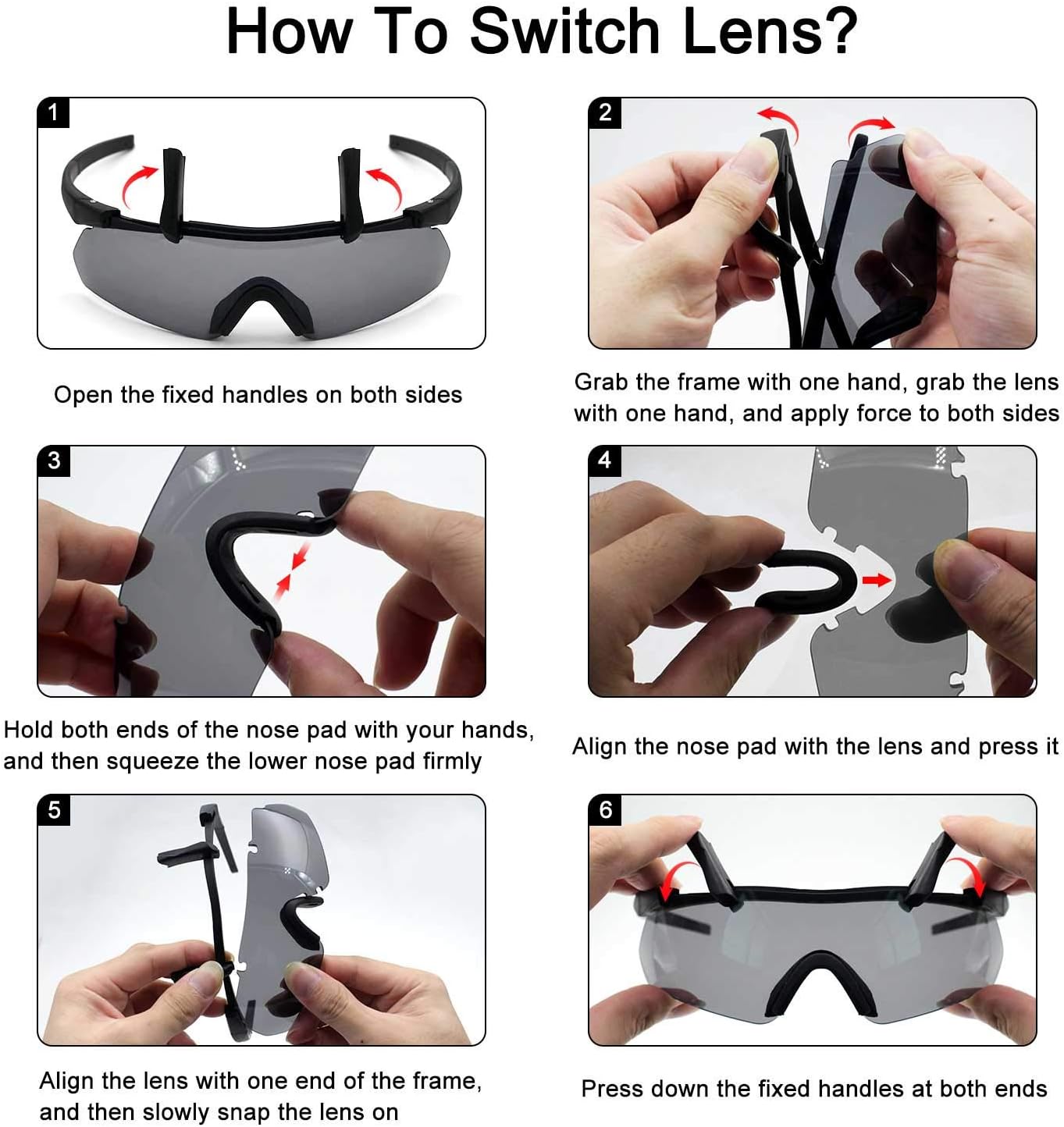 How To Switch Lens?

1

Open the fixed handles on both sides

2

Grab the frame with one hand, grab the lens with one hand, and apply force to both sides

3

Hold both ends of the nose pad with your hands, and then squeeze the lower nose pad firmly

4

Align the nose pad with the lens and press it

5

Align the lens with one end of the frame, and then slowly snap the lens on

6

Press down the fixed handles at both ends