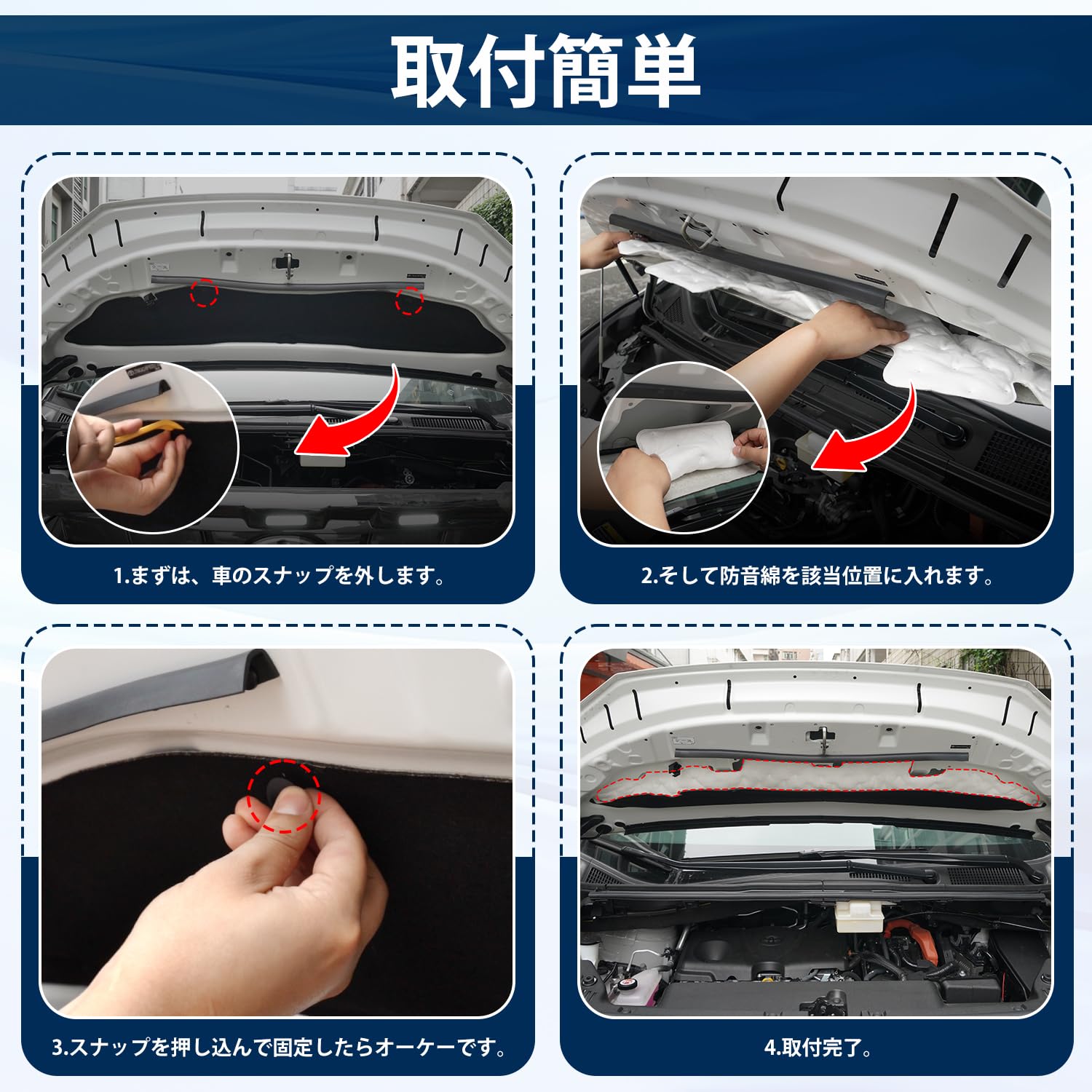 取付簡単

1.まずは、車のスナップを外します。

2.そして防音綿を該当位置に入れます。

3.スナップを押し込んで固定したらオーケーです。

4.取付完了。