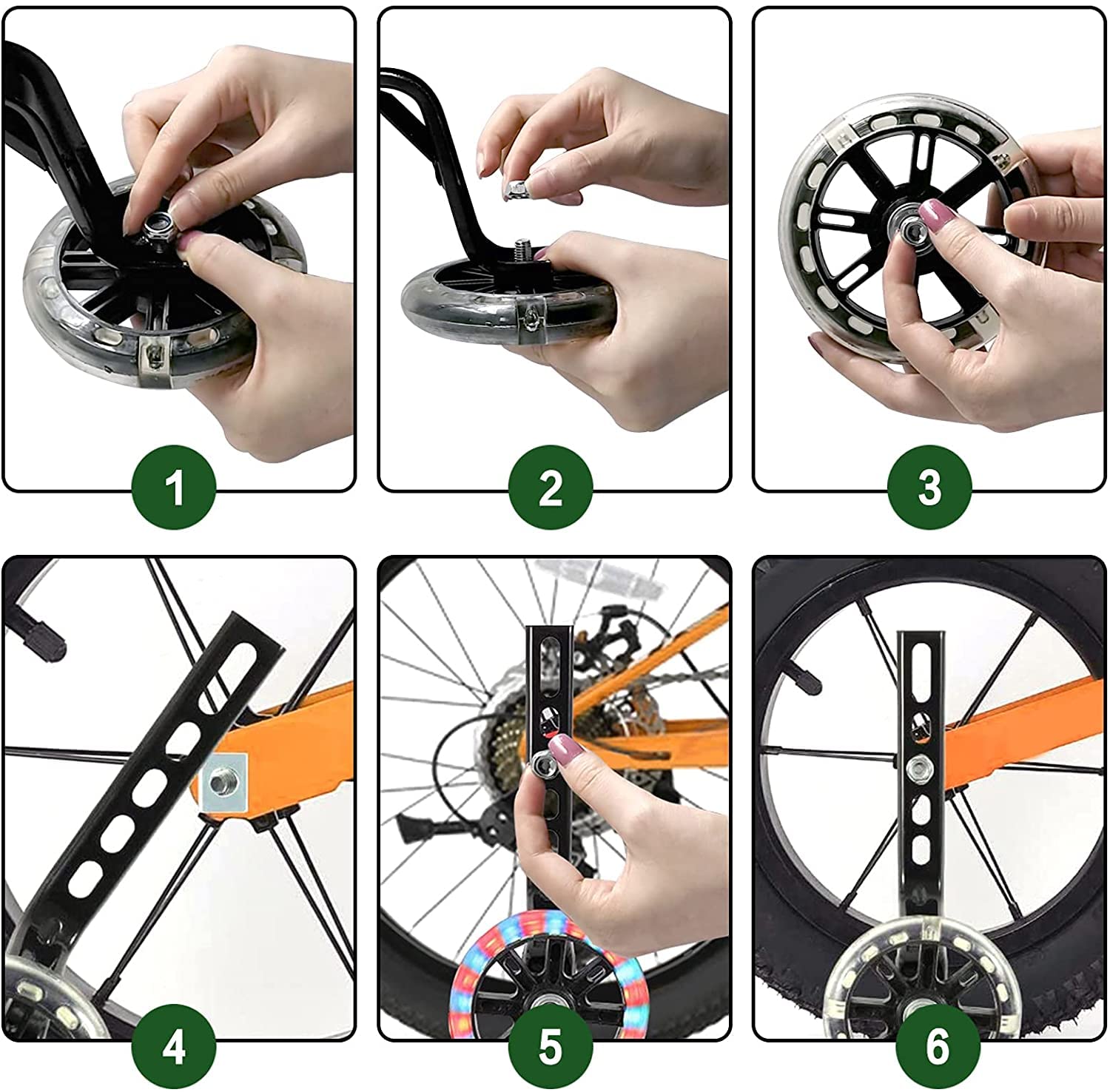 1

2

3

4

5

6