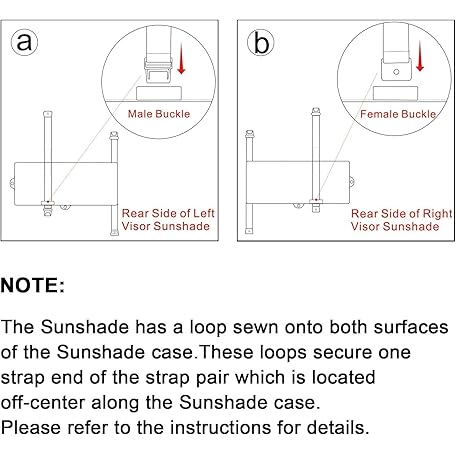 a

Male Buckle

Rear Side of Left Visor Sunshade

b

Female Buckle

Rear Side of Right Visor Sunshade

NOTE:

The Sunshade has a loop sewn onto both surfaces of the Sunshade case.These loops secure one strap end of the strap pair which is located off-center along the Sunshade case.
Please refer to the instructions for details.