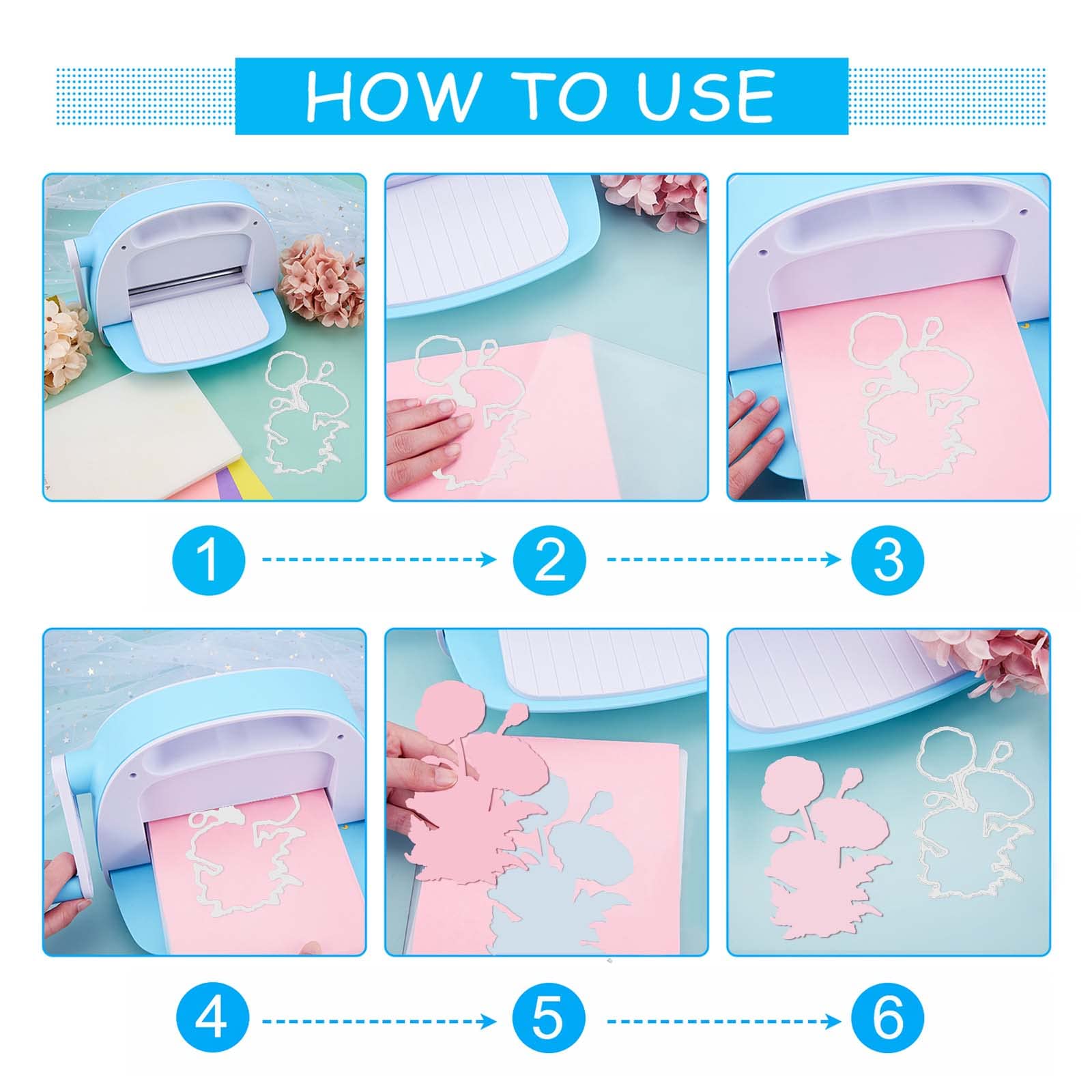 HOW TO USE

1

2

3

4

5

6