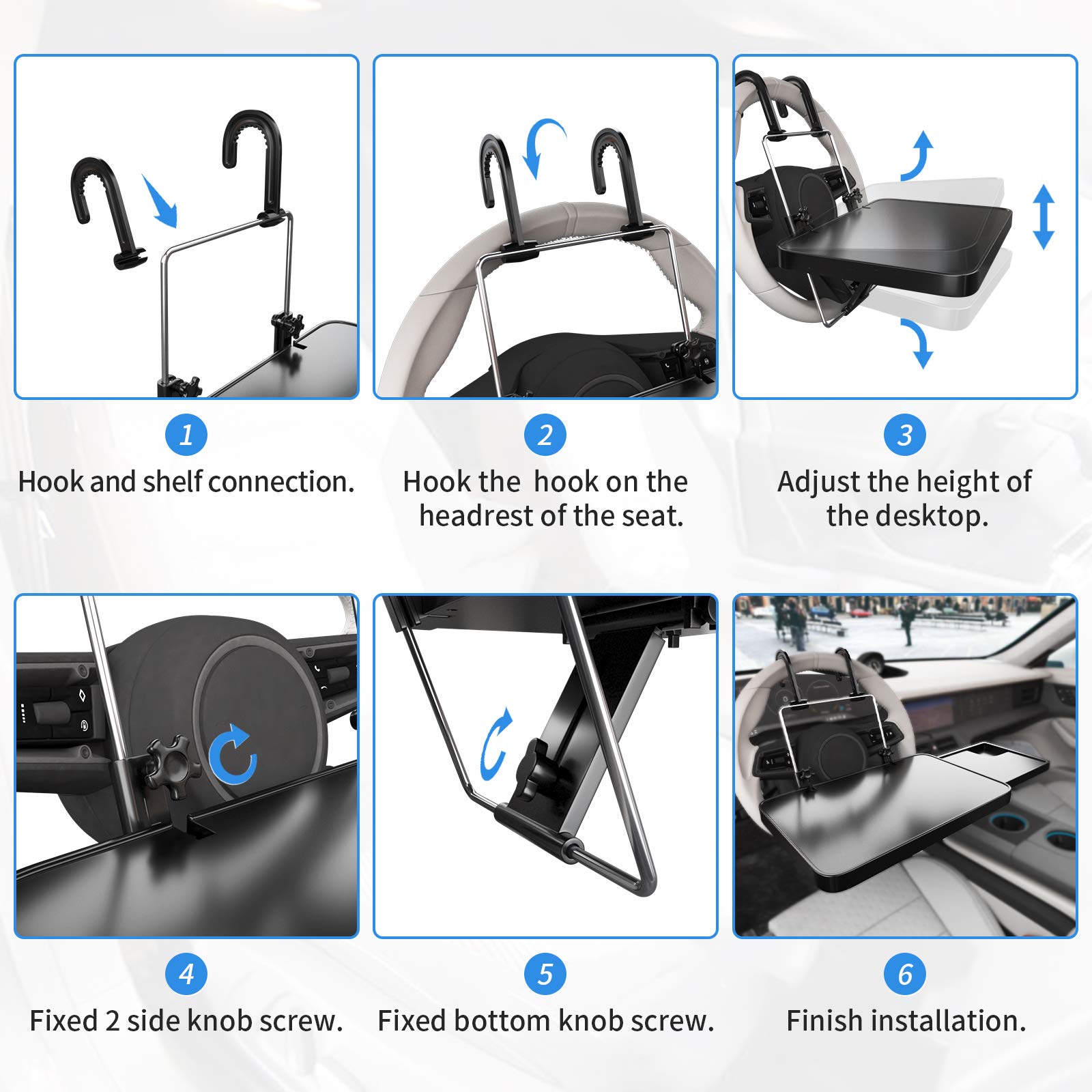 1
Hook and shelf connection.

2
Hook the  hook on the headrest of the seat.

3
Adjust the height of the desktop.

4
Fixed 2 side knob screw.

5
Fixed bottom knob screw.

6
Finish installation.