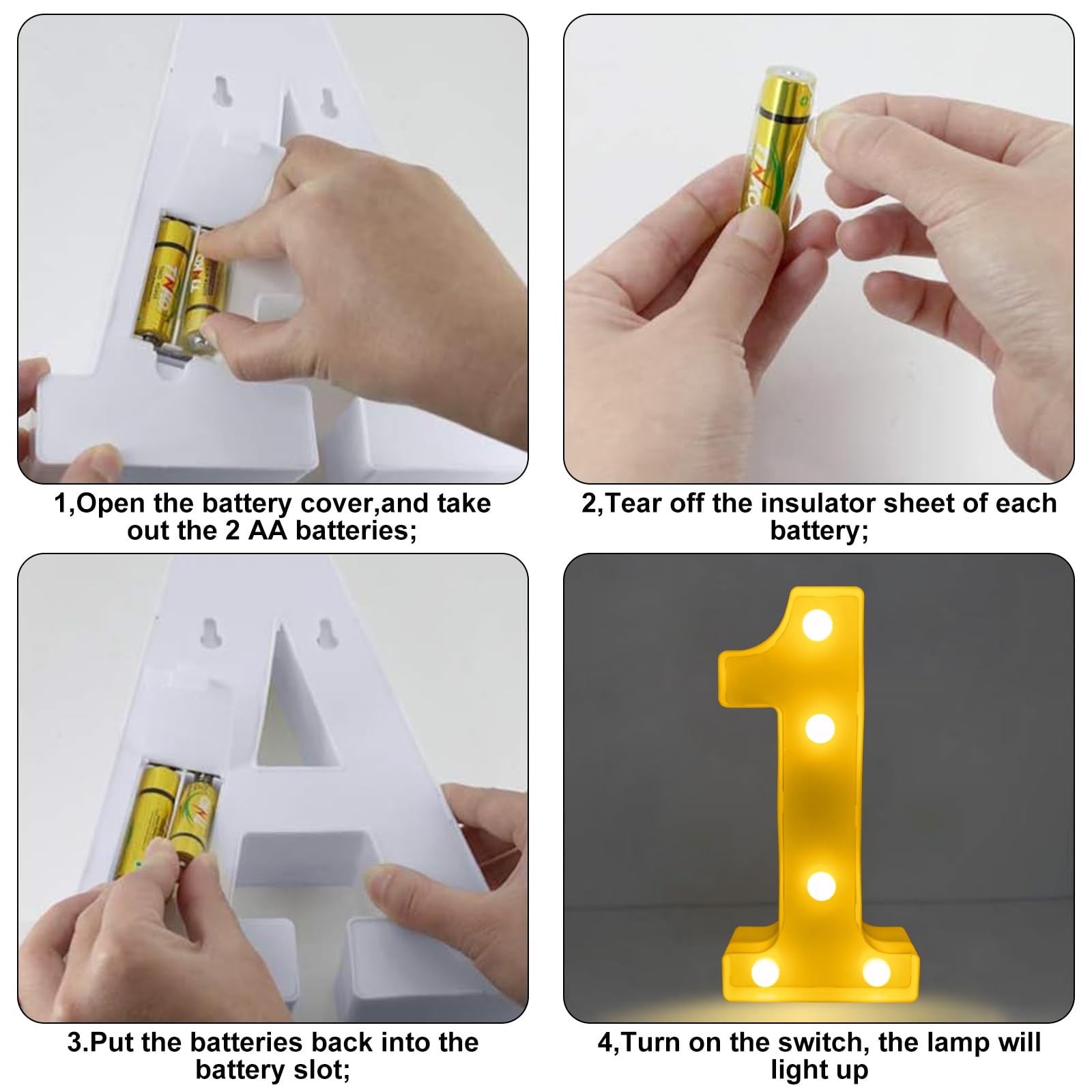 1,Open the battery cover,and take out the 2 AA batteries;

2,Tear off the insulator sheet of each battery;

3.Put the batteries back into the battery slot;

4,Turn on the switch, the lamp will light up