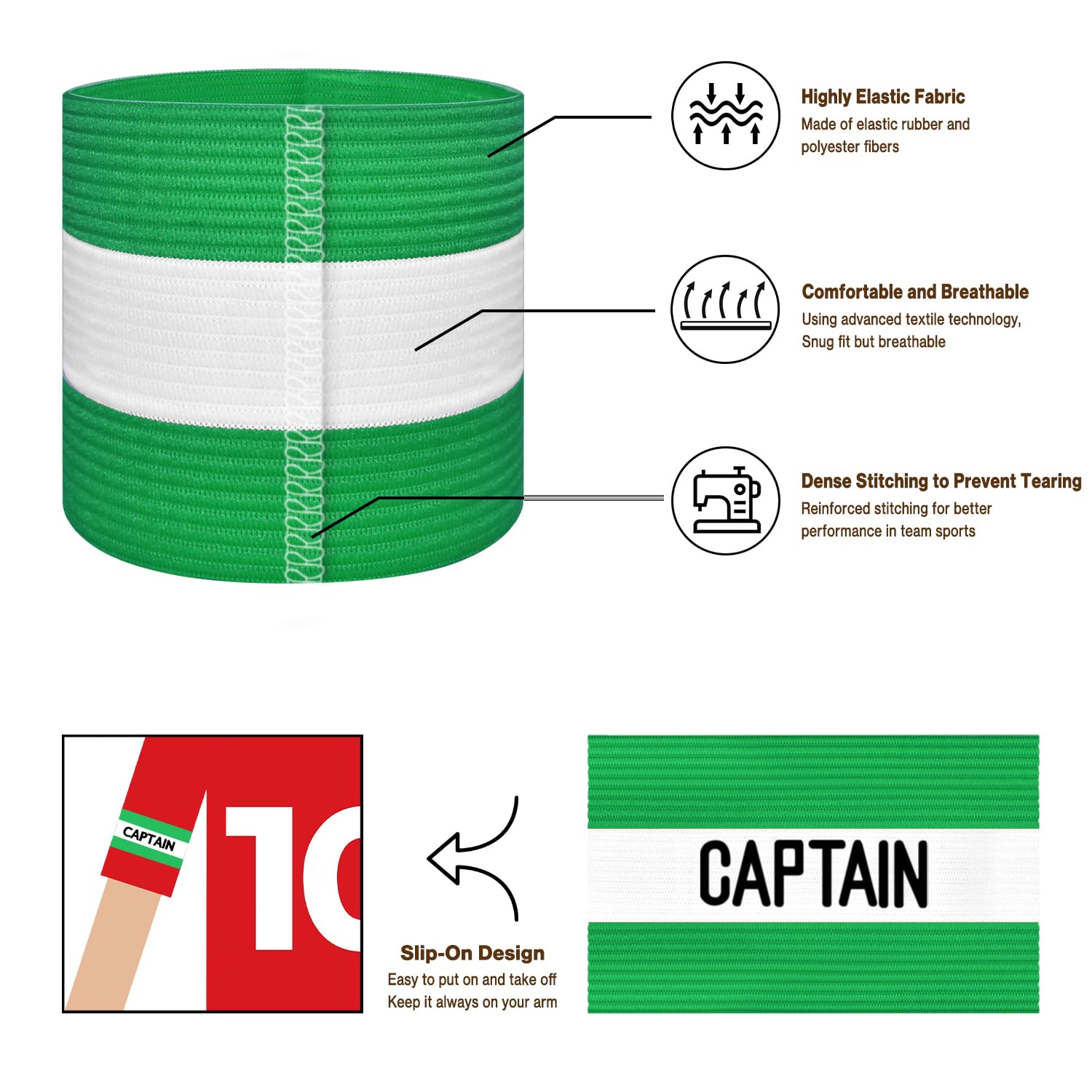 Highly Elastic Fabric
Made of elastic rubber and polyester fibers

Comfortable and Breathable
Using advanced textile technology, Snug fit but breathable

Dense Stitching to Prevent Tearing
Reinforced stitching for better performance in team sports

CAPTAIN

10

Slip-On Design
Easy to put on and take off
Keep it always on your arm

CAPTAIN