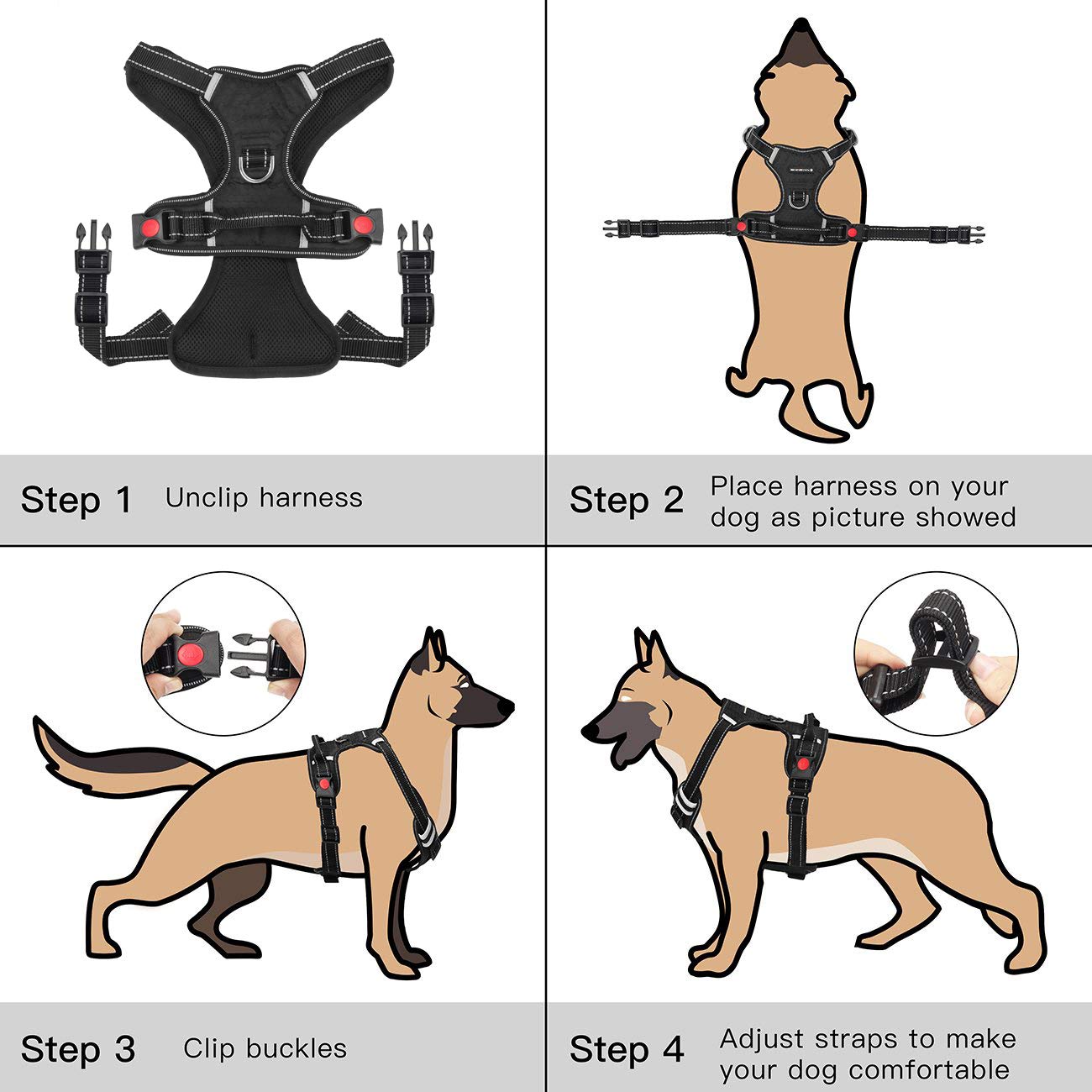 Step 1 Unclip harness

Step 2 Place harness on your dog as picture showed

Step 3 Clip buckles

Step 4 Adjust straps to make your dog comfortable