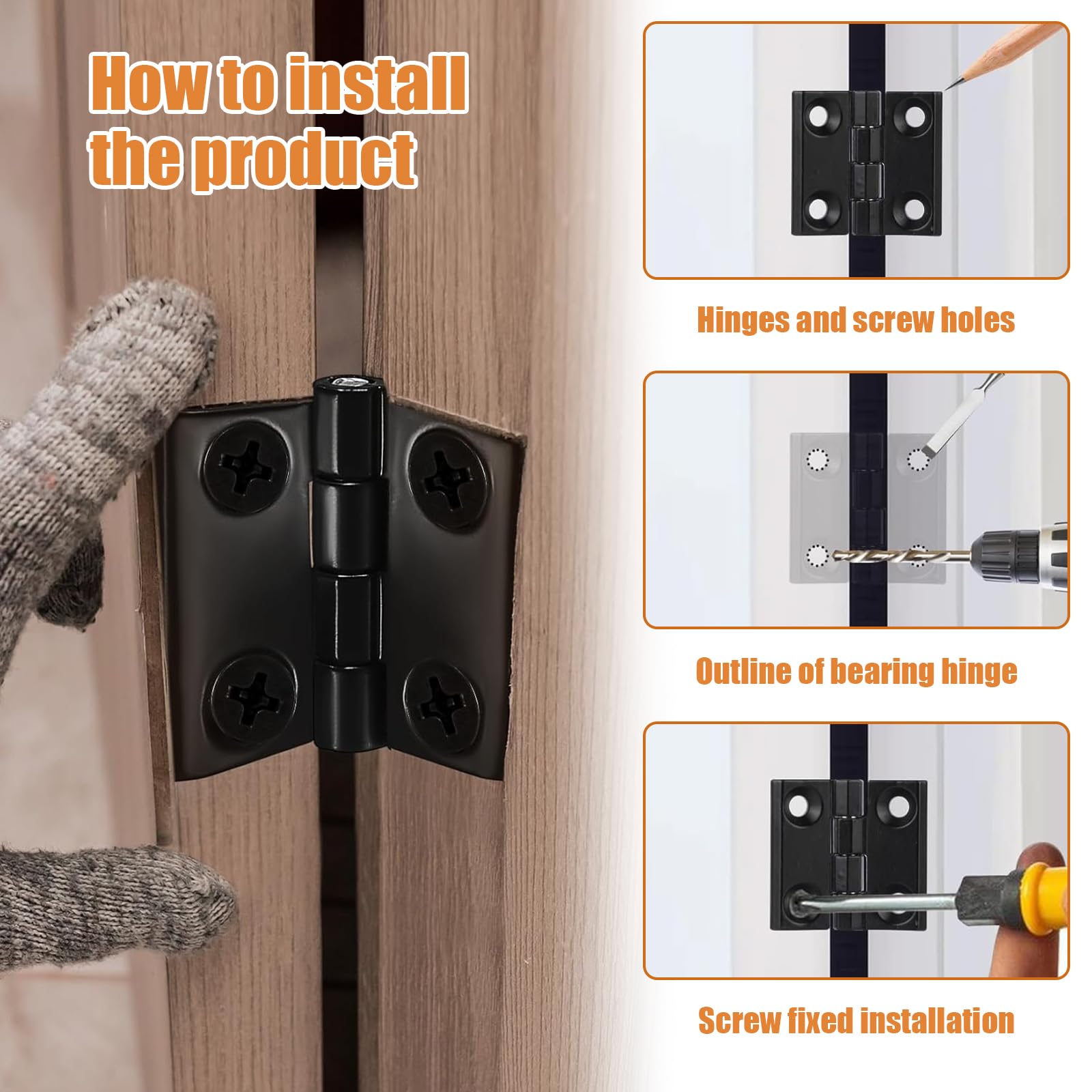 How to install the product

Hinges and screw holes

Outline of bearing hinge

Screw fixed installation