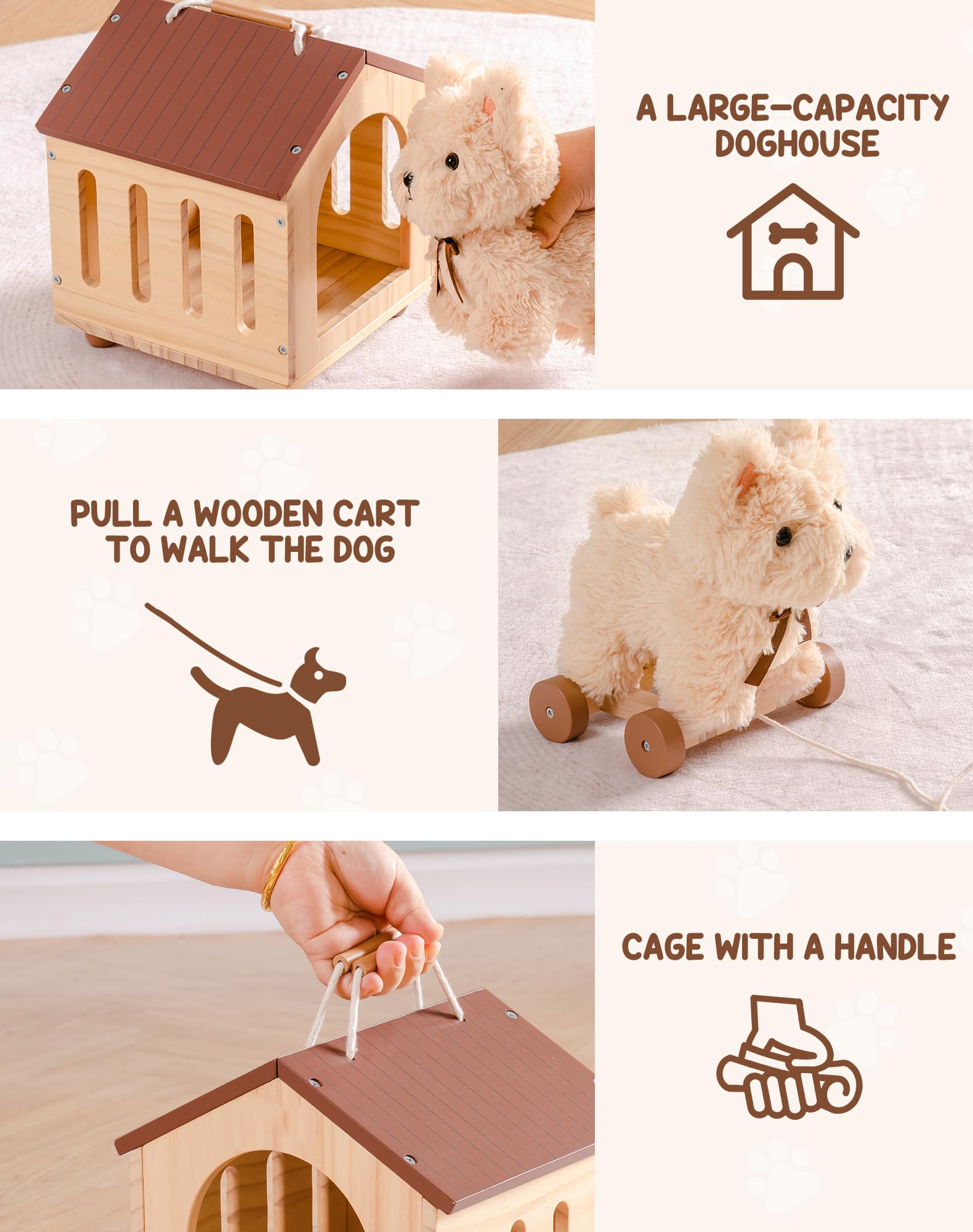 A LARGE-CAPACITY DOGHOUSE

PULL A WOODEN CART TO WALK THE DOG

CAGE WITH A HANDLE