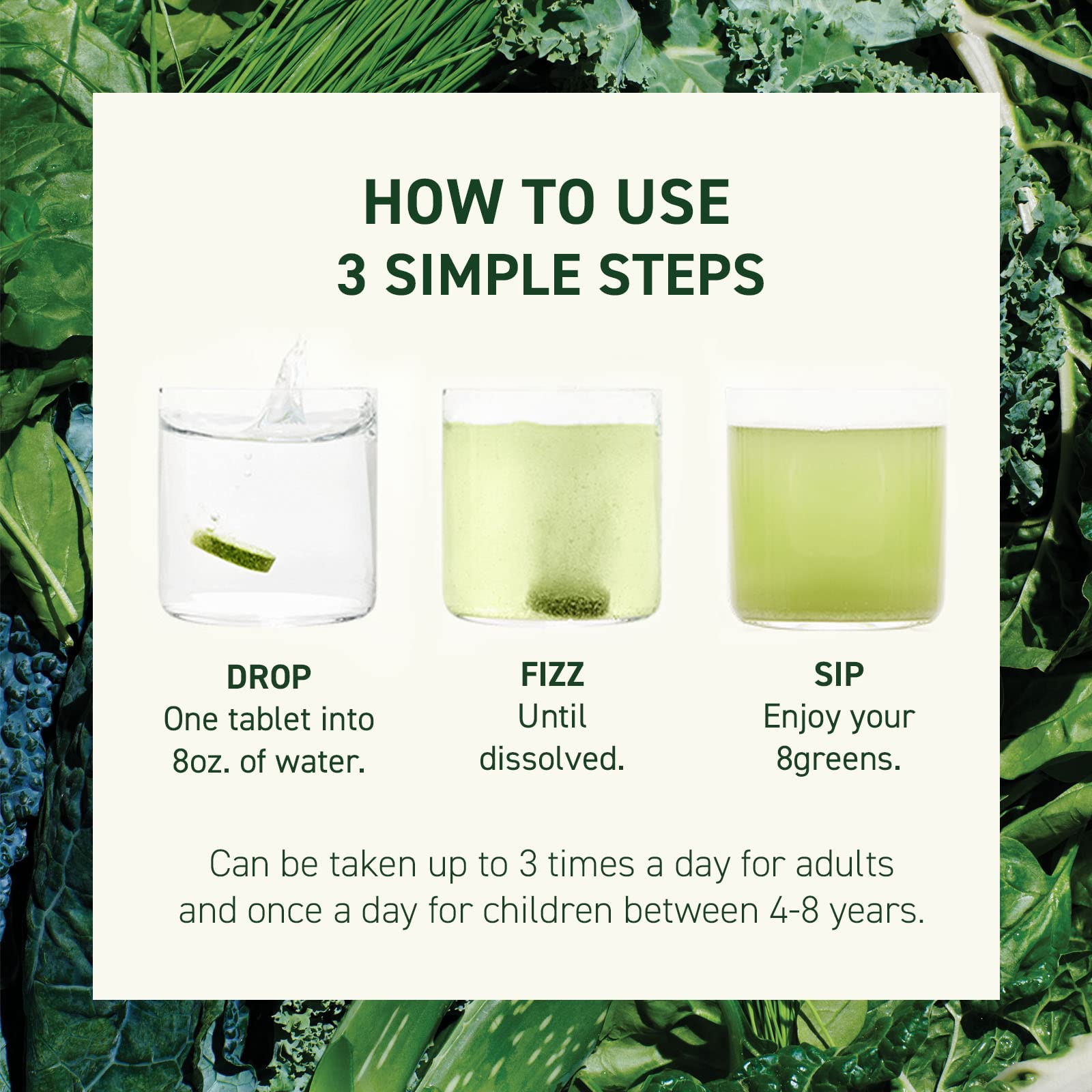 HOW TO USE
3 SIMPLE STEPS

DROP
One tablet into 8oz. of water.

FIZZ
Until dissolved.

SIP
Enjoy your 8greens.

Can be taken up to 3 times a day for adults and once a day for children between 4-8 years.