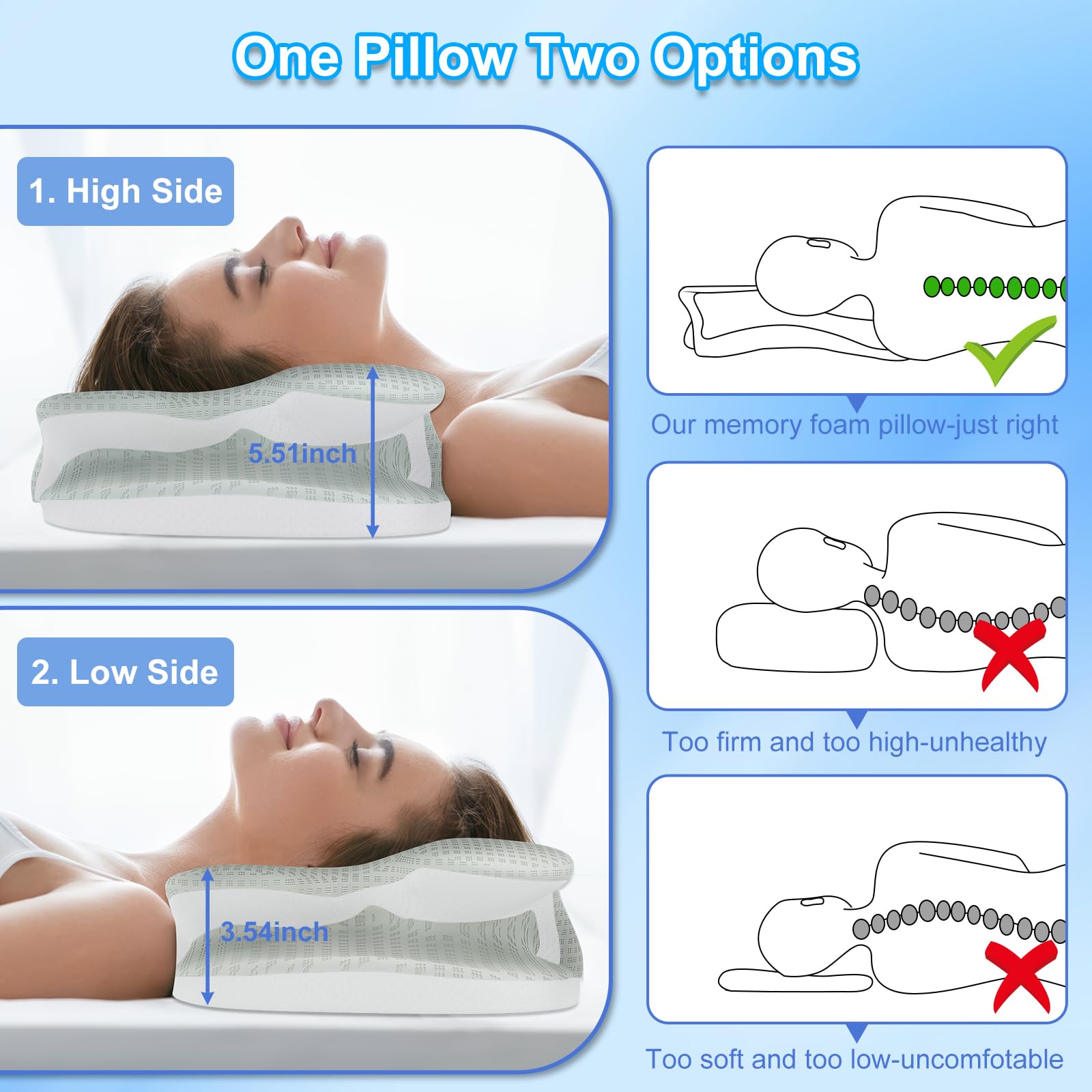 One Pillow Two Options

1. High Side

5.51inch

2. Low Side

3.54inch

Our memory foam pillow-just right

Too firm and too high-unhealthy

Too soft and too low-uncomfotable