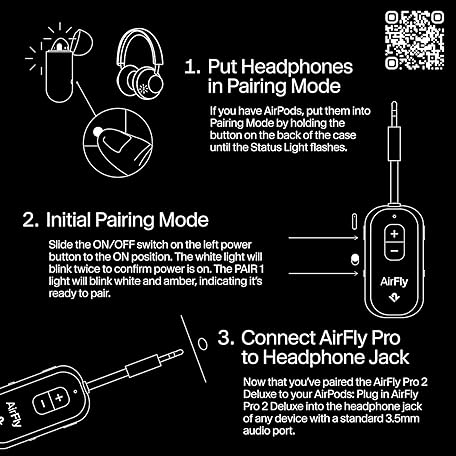 1. Put Headphones in Pairing Mode

If you have AirPods, put them into Pairing Mode by holding the button on the back of the case until the Status Light flashes.

2. Initial Pairing Mode

Slide the ON/OFF switch on the left power button to the ON position. The white light will blink twice to confirm power is on. The PAIR 1 light will blink white and amber, indicating it's ready to pair.

+
−
AirFly

3. Connect AirFly Pro to Headphone Jack

Now that you've paired the AirFly Pro 2 Deluxe to your AirPods: Plug in AirFly Pro 2 Deluxe into the headphone jack of any device with a standard 3.5mm audio port.

−
+
AirFly