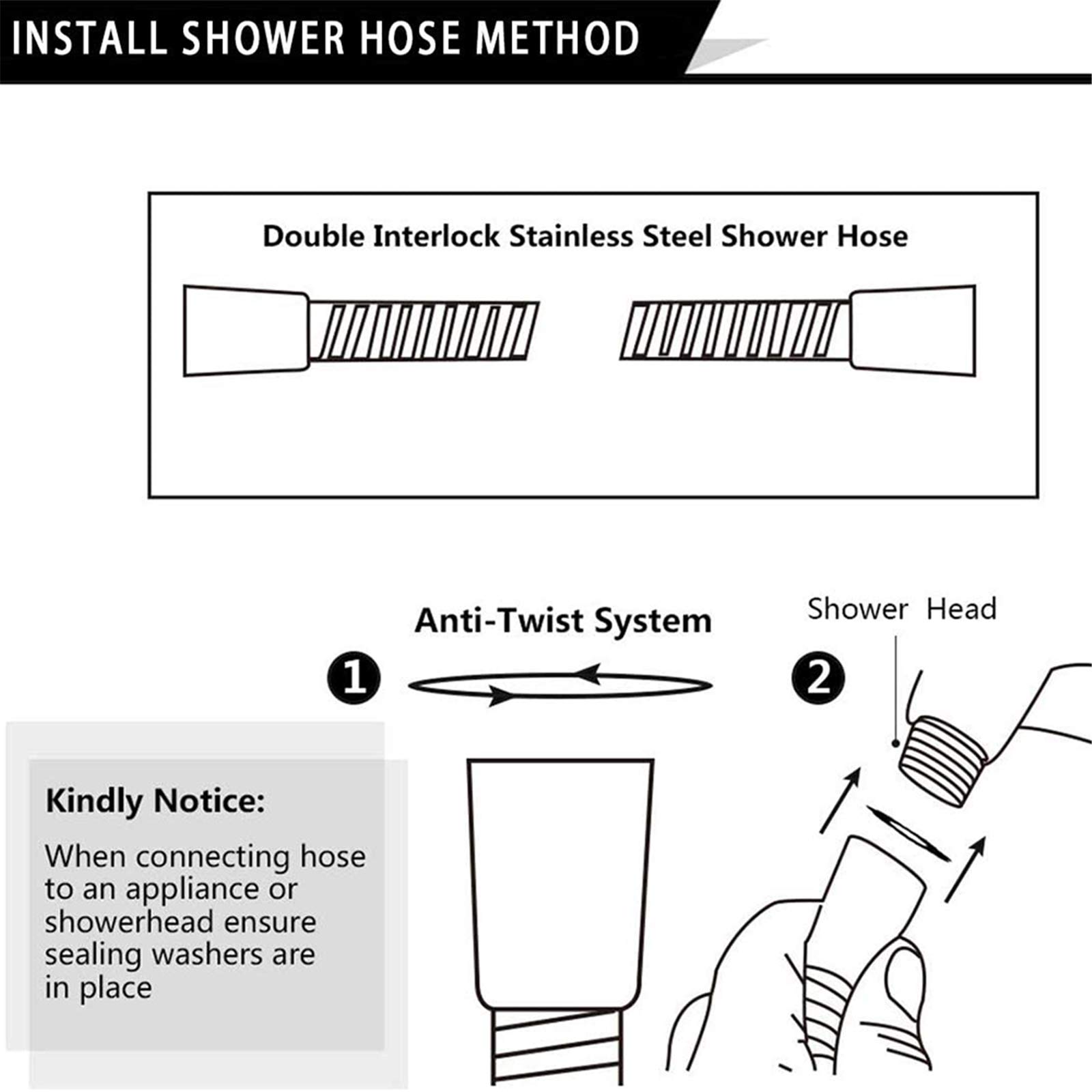 INSTALL SHOWER HOSE METHOD

Double Interlock Stainless Steel Shower Hose

Anti-Twist System

Shower Head

1

2

Kindly Notice:

When connecting hose to an appliance or showerhead ensure sealing washers are in place