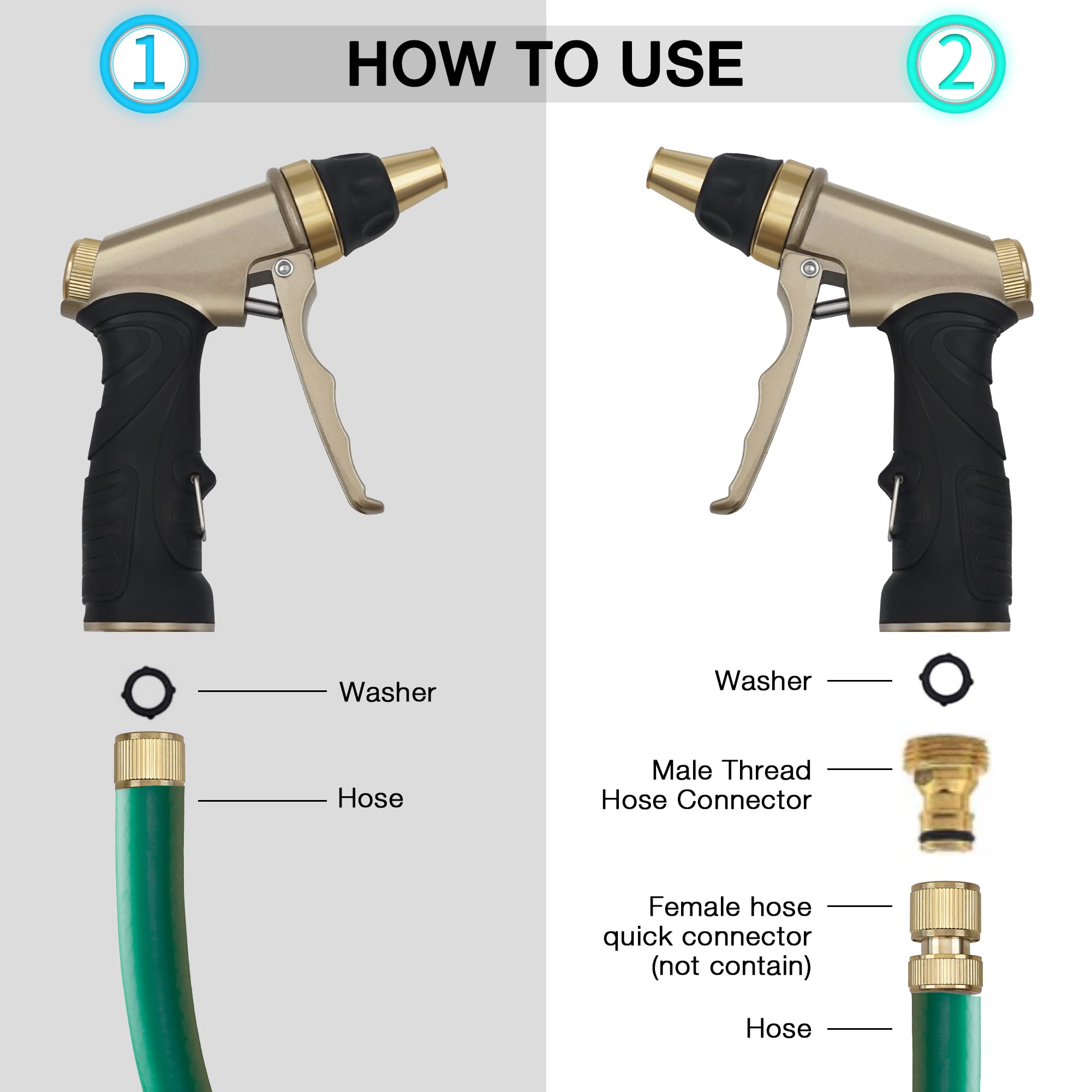 1

HOW TO USE

2

Washer

Hose

Washer

Male Thread Hose Connector

Female hose quick connector (not contain)

Hose