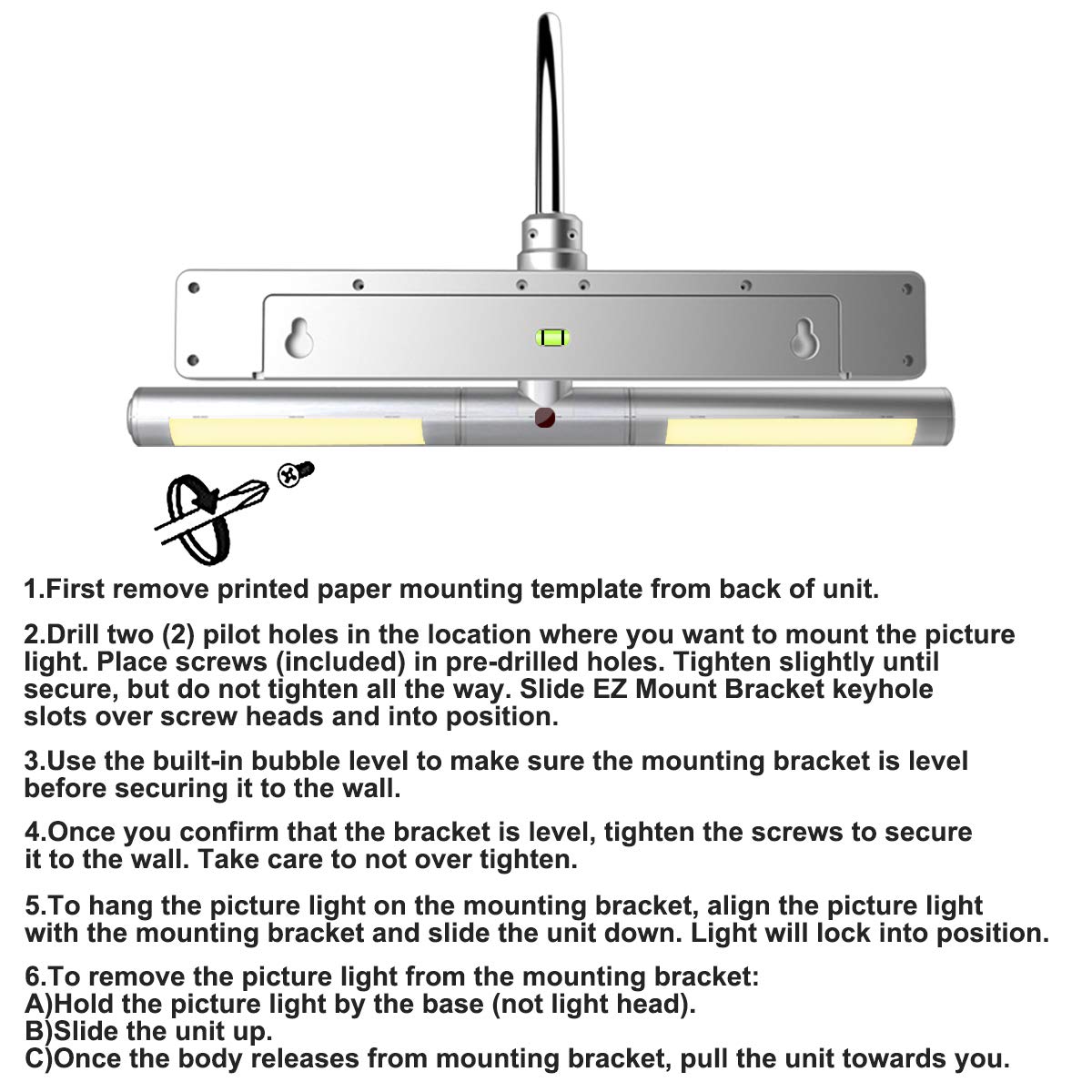 1.First remove printed paper mounting template from back of unit.

2.Drill two (2) pilot holes in the location where you want to mount the picture light. Place screws (included) in pre-drilled holes. Tighten slightly until secure, but do not tighten all the way. Slide EZ Mount Bracket keyhole slots over screw heads and into position.

3.Use the built-in bubble level to make sure the mounting bracket is level before securing it to the wall.

4.Once you confirm that the bracket is level, tighten the screws to secure it to the wall. Take care to not over tighten.

5.To hang the picture light on the mounting bracket, align the picture light with the mounting bracket and slide the unit down. Light will lock into position.

6.To remove the picture light from the mounting bracket:
A)Hold the picture light by the base (not light head).
B)Slide the unit up.
C)Once the body releases from mounting bracket, pull the unit towards you.