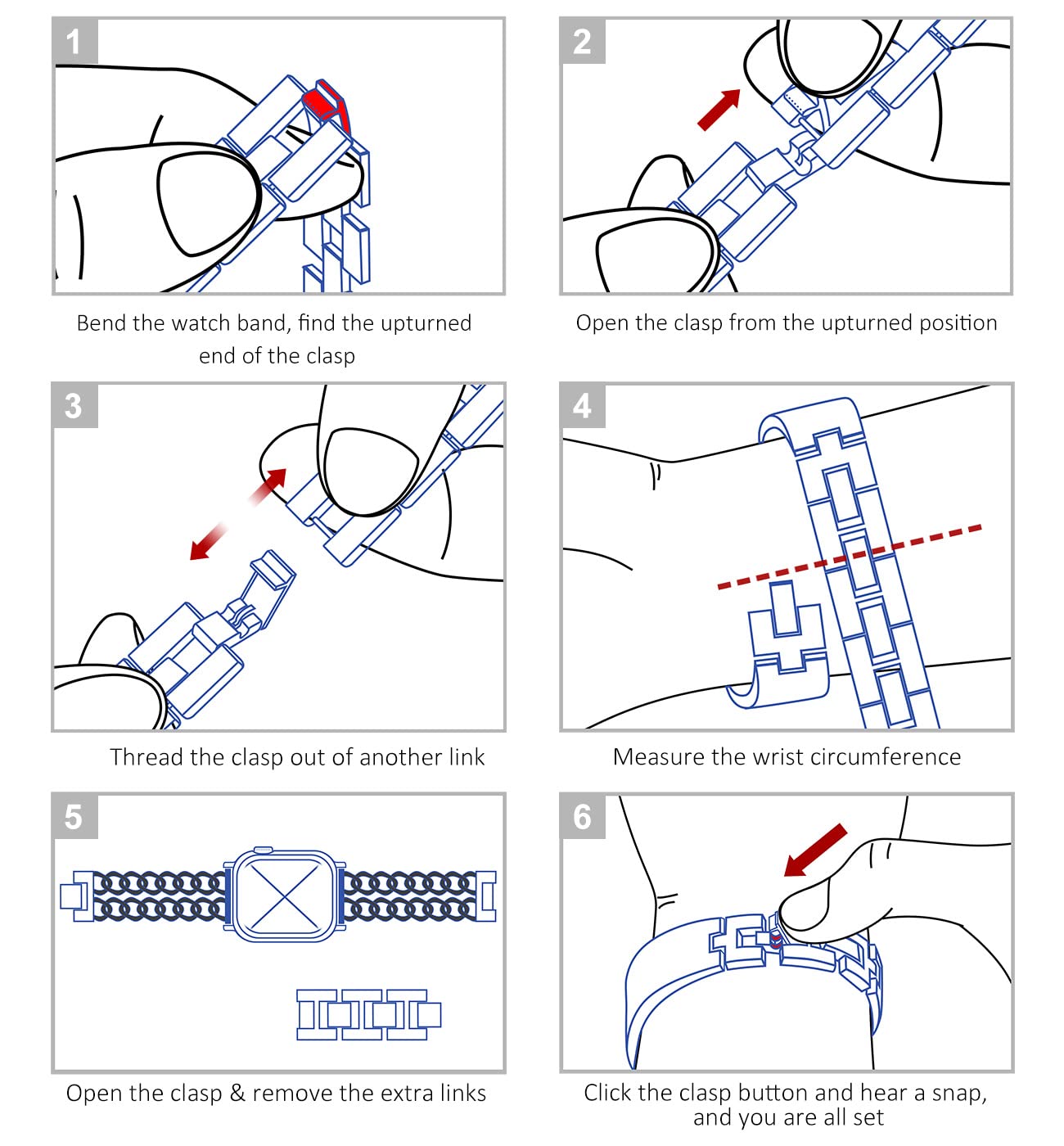 1

Bend the watch band, find the upturned end of the clasp

2

Open the clasp from the upturned position

3

Thread the clasp out of another link

4

Measure the wrist circumference

5

Open the clasp & remove the extra links

6

Click the clasp button and hear a snap, and you are all set