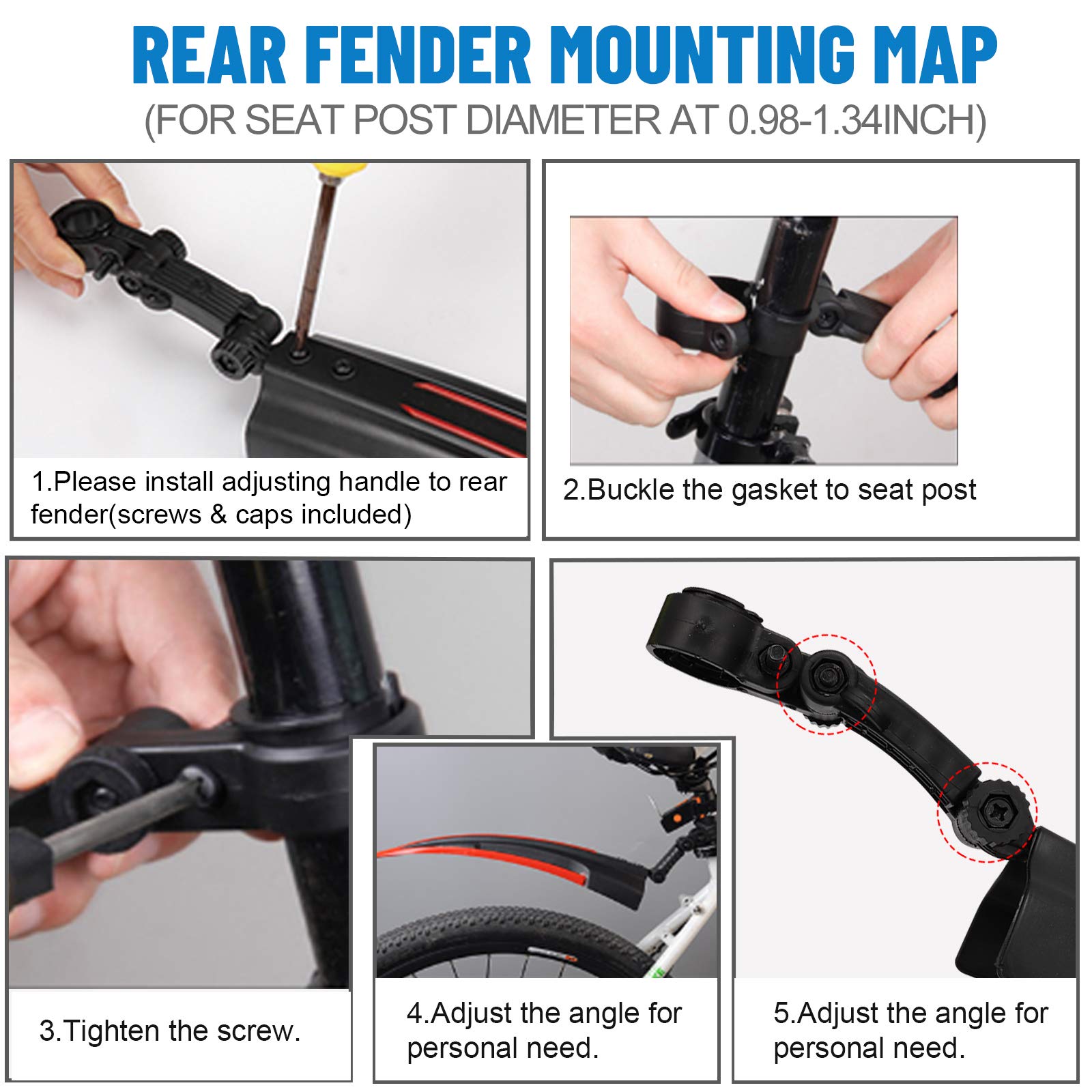 REAR FENDER MOUNTING MAP
(FOR SEAT POST DIAMETER AT 0.98-1.34INCH)

1.Please install adjusting handle to rear fender(screws & caps included)

2.Buckle the gasket to seat post

3.Tighten the screw.

4.Adjust the angle for personal need.

5.Adjust the angle for personal need.