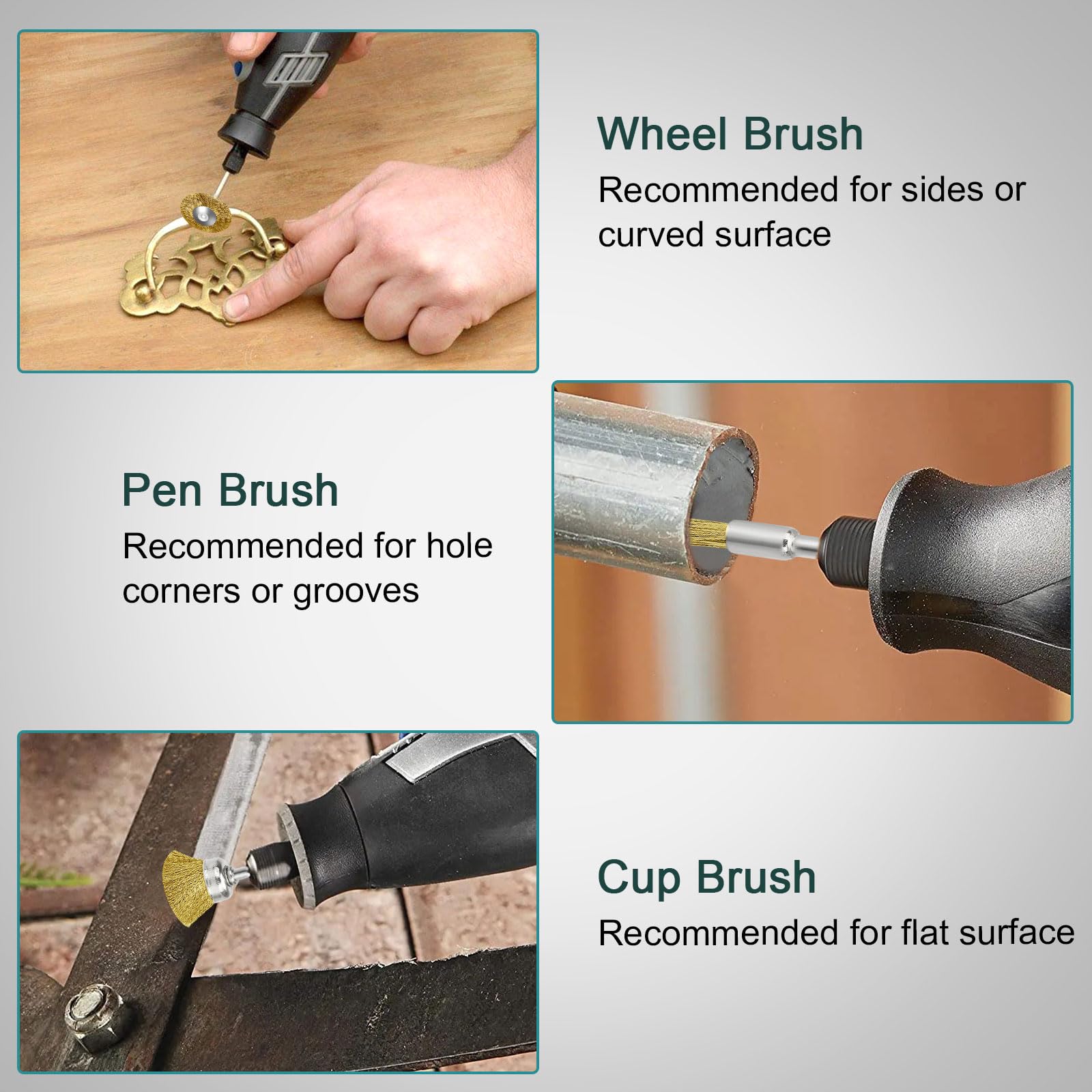 Wheel Brush
Recommended for sides or curved surface

Pen Brush
Recommended for hole corners or grooves

Cup Brush
Recommended for flat surface