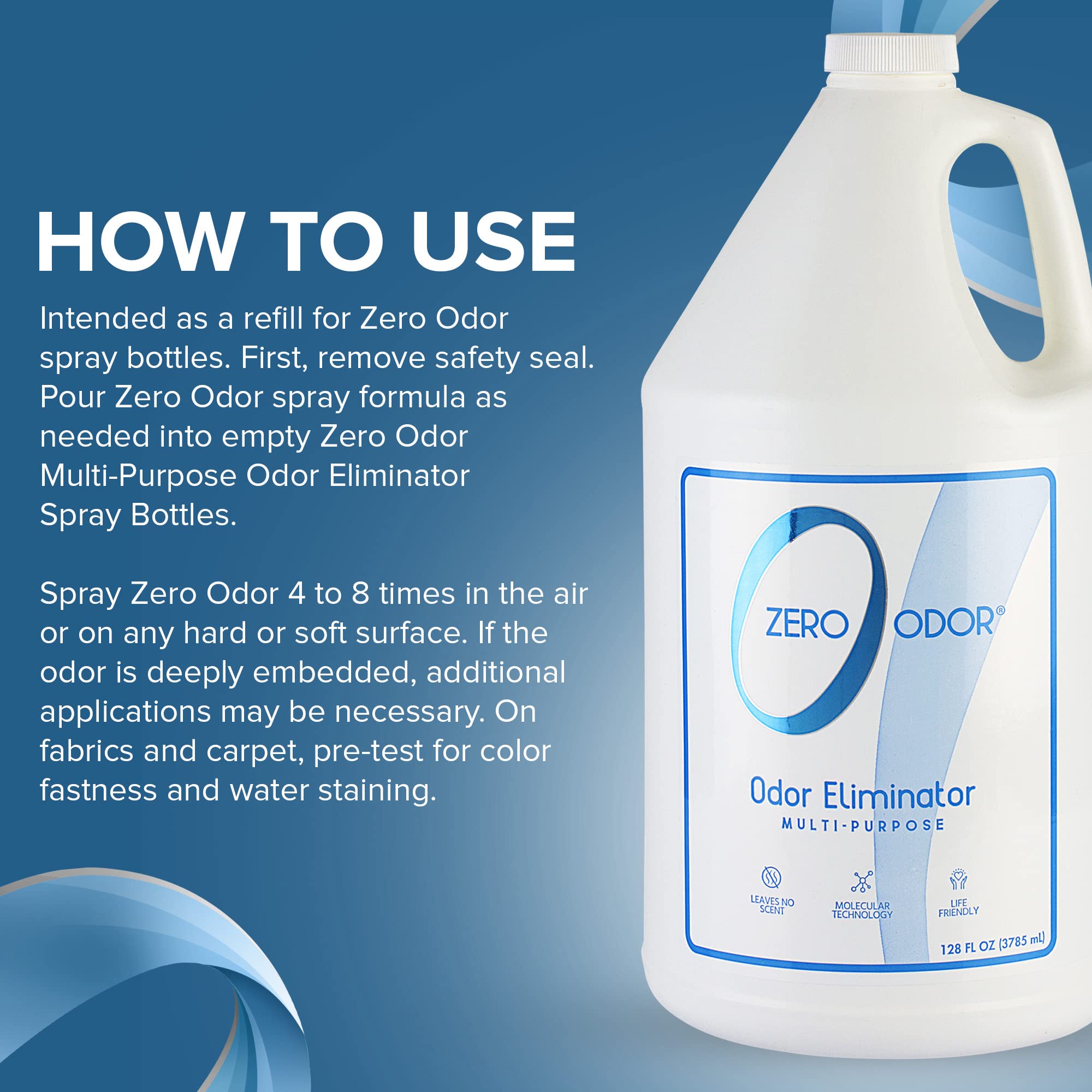 HOW TO USE

Intended as a refill for Zero Odor spray bottles. First, remove safety seal. Pour Zero Odor spray formula as needed into empty Zero Odor Multi-Purpose Odor Eliminator Spray Bottles.

Spray Zero Odor 4 to 8 times in the air or on any hard or soft surface. If the odor is deeply embedded, additional applications may be necessary. On fabrics and carpet, pre-test for color fastness and water staining.

ZERO ODOR®

Odor Eliminator
MULTI-PURPOSE

LEAVES NO SCENT

MOLECULAR TECHNOLOGY

LIFE FRIENDLY

128 FL OZ (3785 mL)