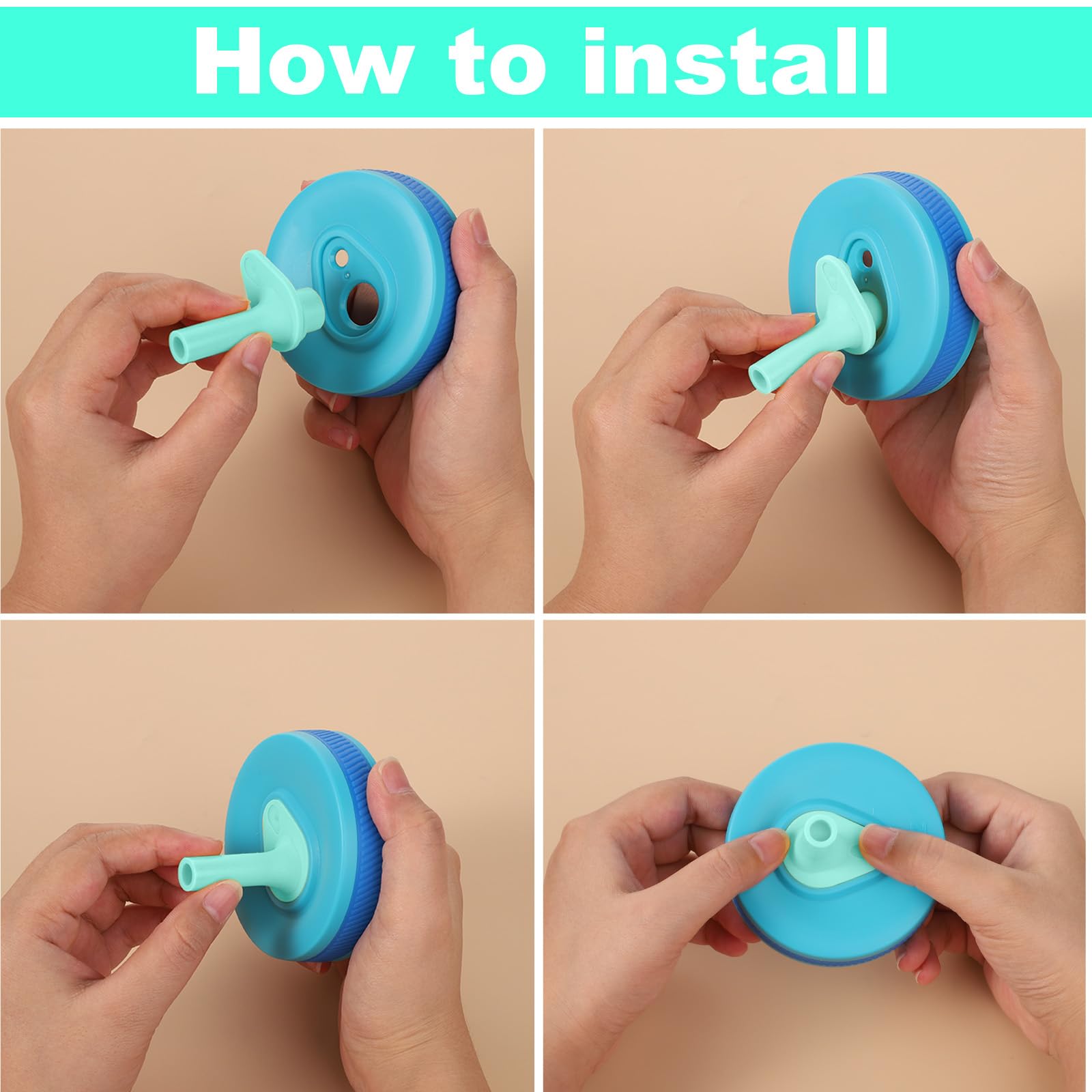 How to install