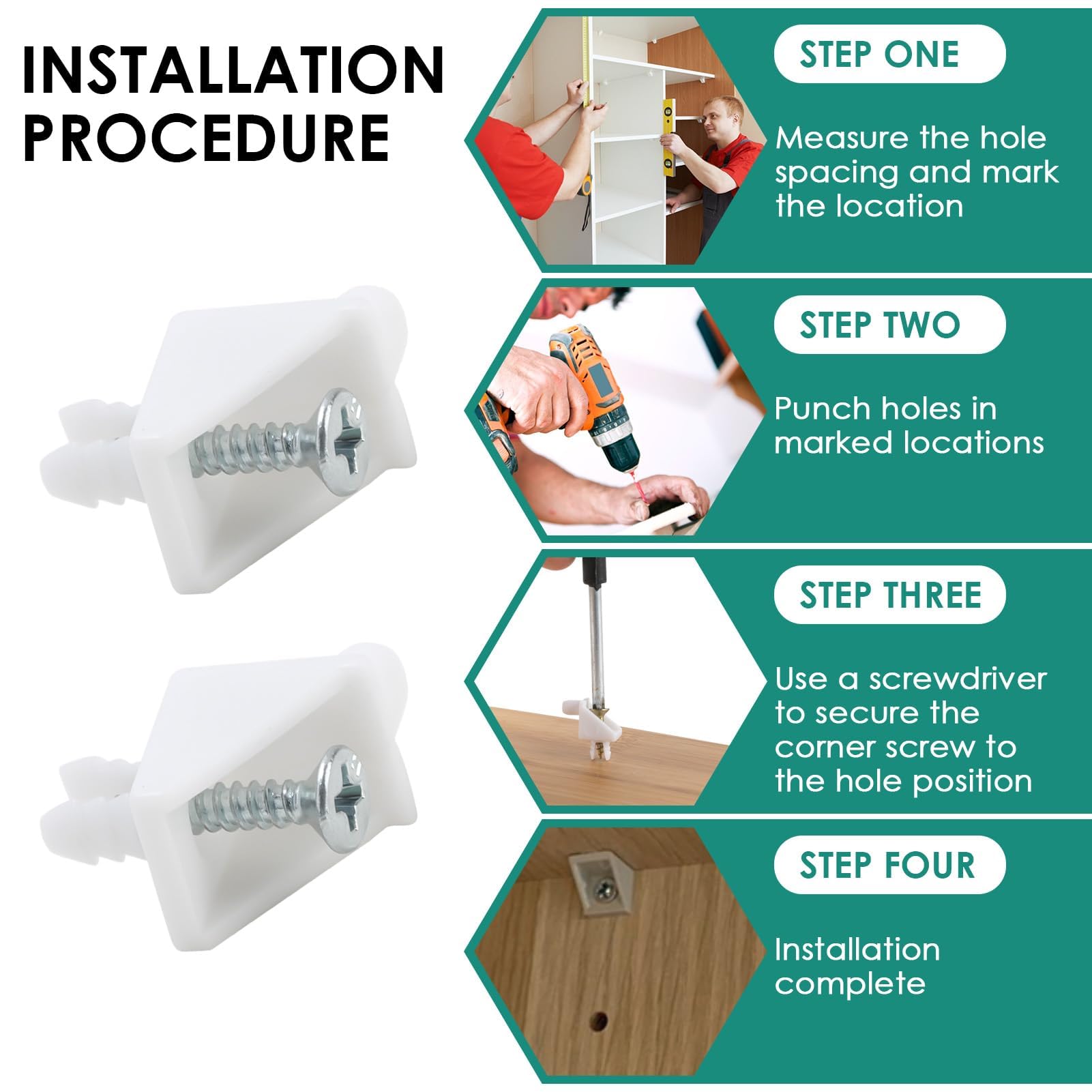 INSTALLATION PROCEDURE

STEP ONE

Measure the hole spacing and mark the location

STEP TWO

Punch holes in marked locations

STEP THREE

Use a screwdriver to secure the corner screw to the hole position

STEP FOUR

Installation complete