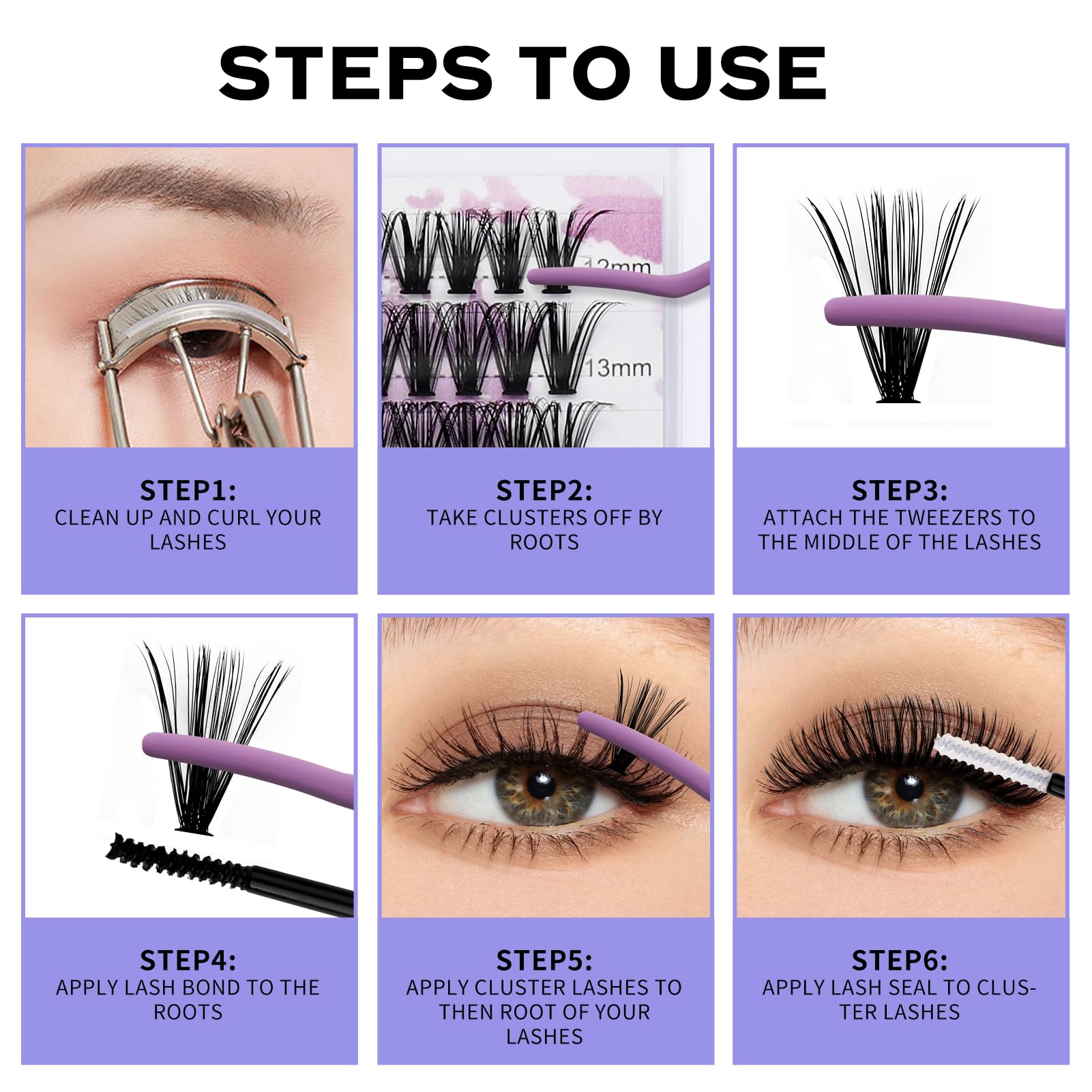 STEPS TO USE

12mm

13mm

STEP1:
CLEAN UP AND CURL YOUR LASHES

STEP2:
TAKE CLUSTERS OFF BY ROOTS

STEP3:
ATTACH THE TWEEZERS TO THE MIDDLE OF THE LASHES

STEP4:
APPLY LASH BOND TO THE ROOTS

STEP5:
APPLY CLUSTER LASHES TO THEN ROOT OF YOUR LASHES

STEP6:
APPLY LASH SEAL TO CLUSTER LASHES