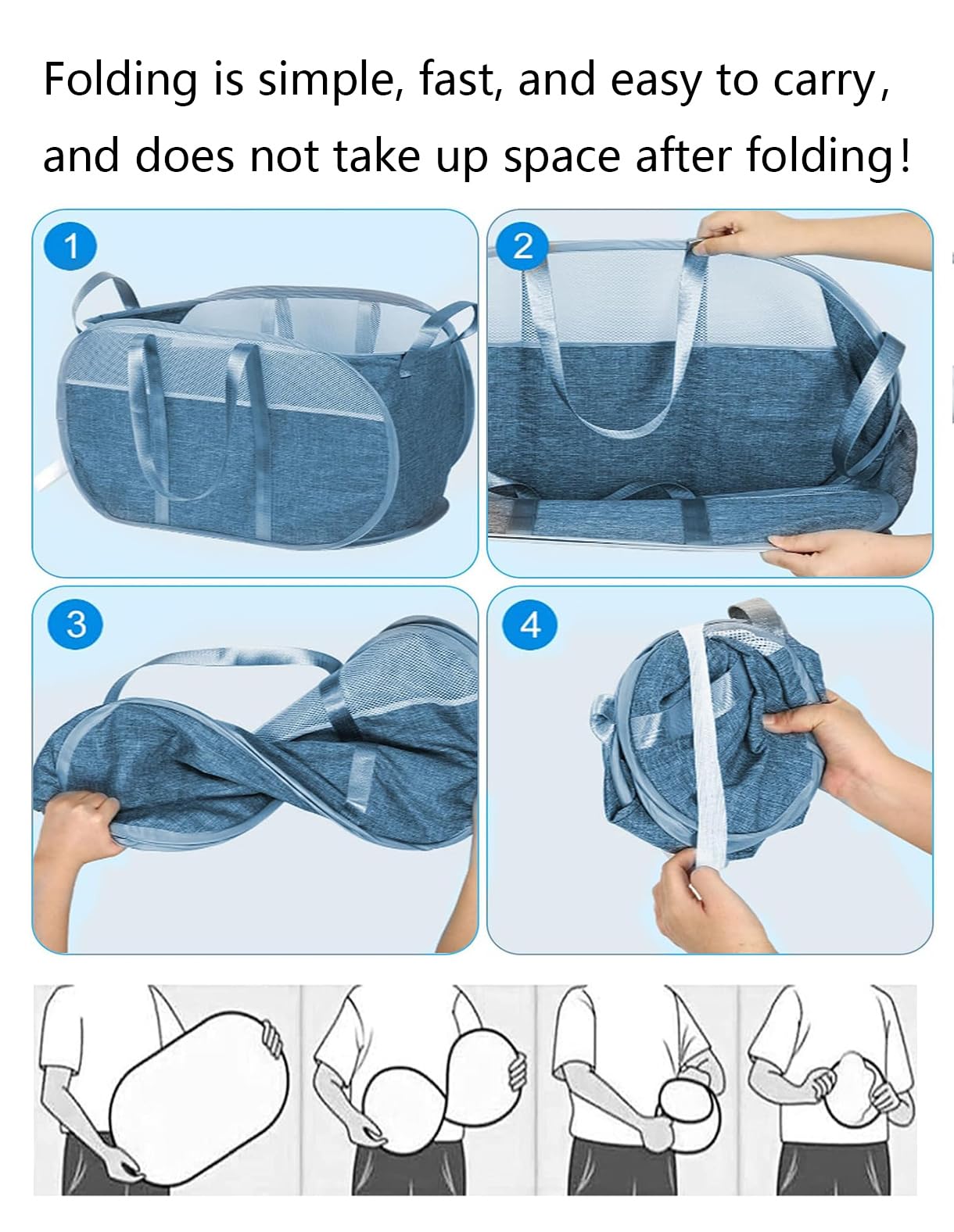 Folding is simple, fast, and easy to carry, and does not take up space after folding!

1

2

3

4