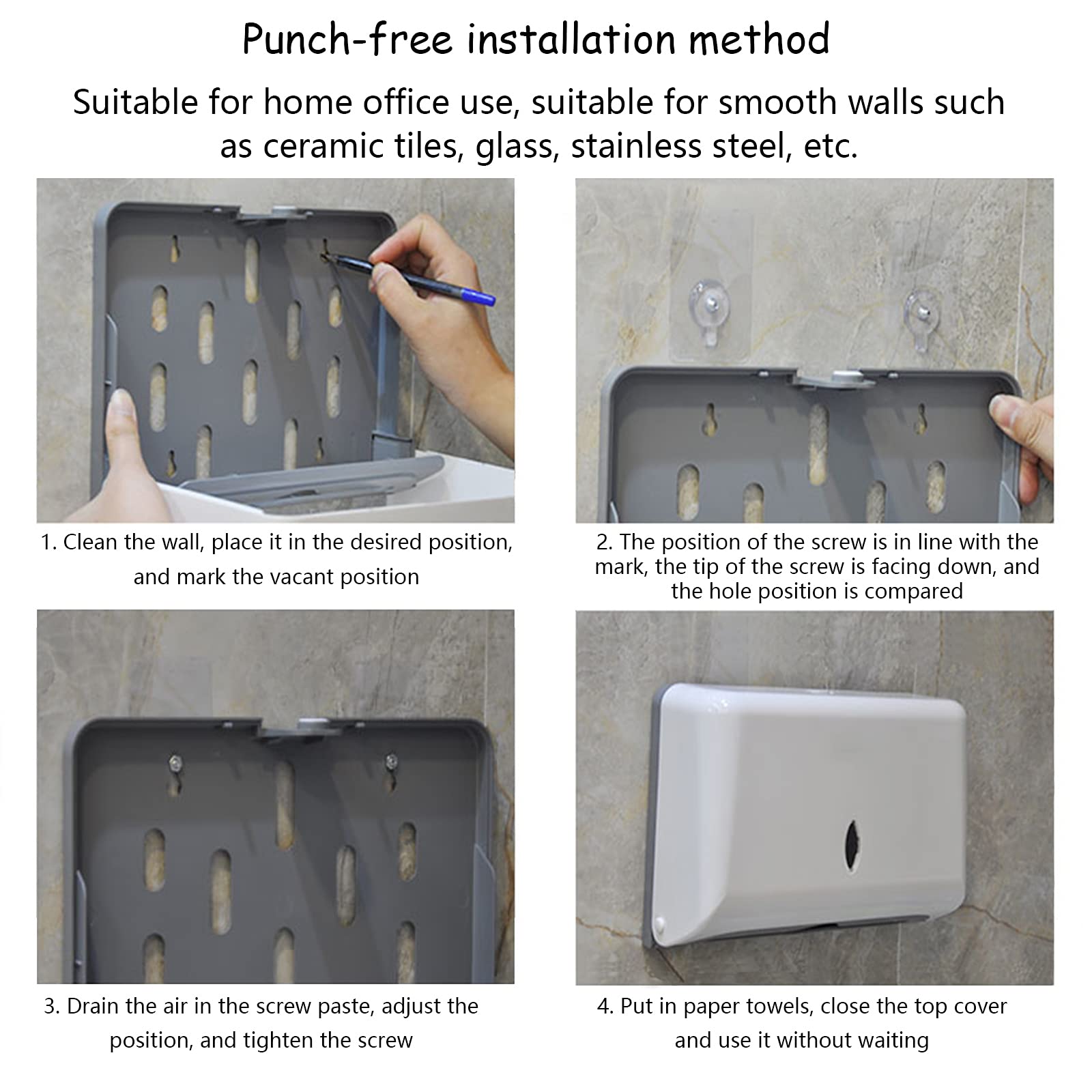 Punch-free installation method

Suitable for home office use, suitable for smooth walls such as ceramic tiles, glass, stainless steel, etc.

1. Clean the wall, place it in the desired position, and mark the vacant position

2. The position of the screw is in line with the mark, the tip of the screw is facing down, and the hole position is compared

3. Drain the air in the screw paste, adjust the position, and tighten the screw

4. Put in paper towels, close the top cover and use it without waiting