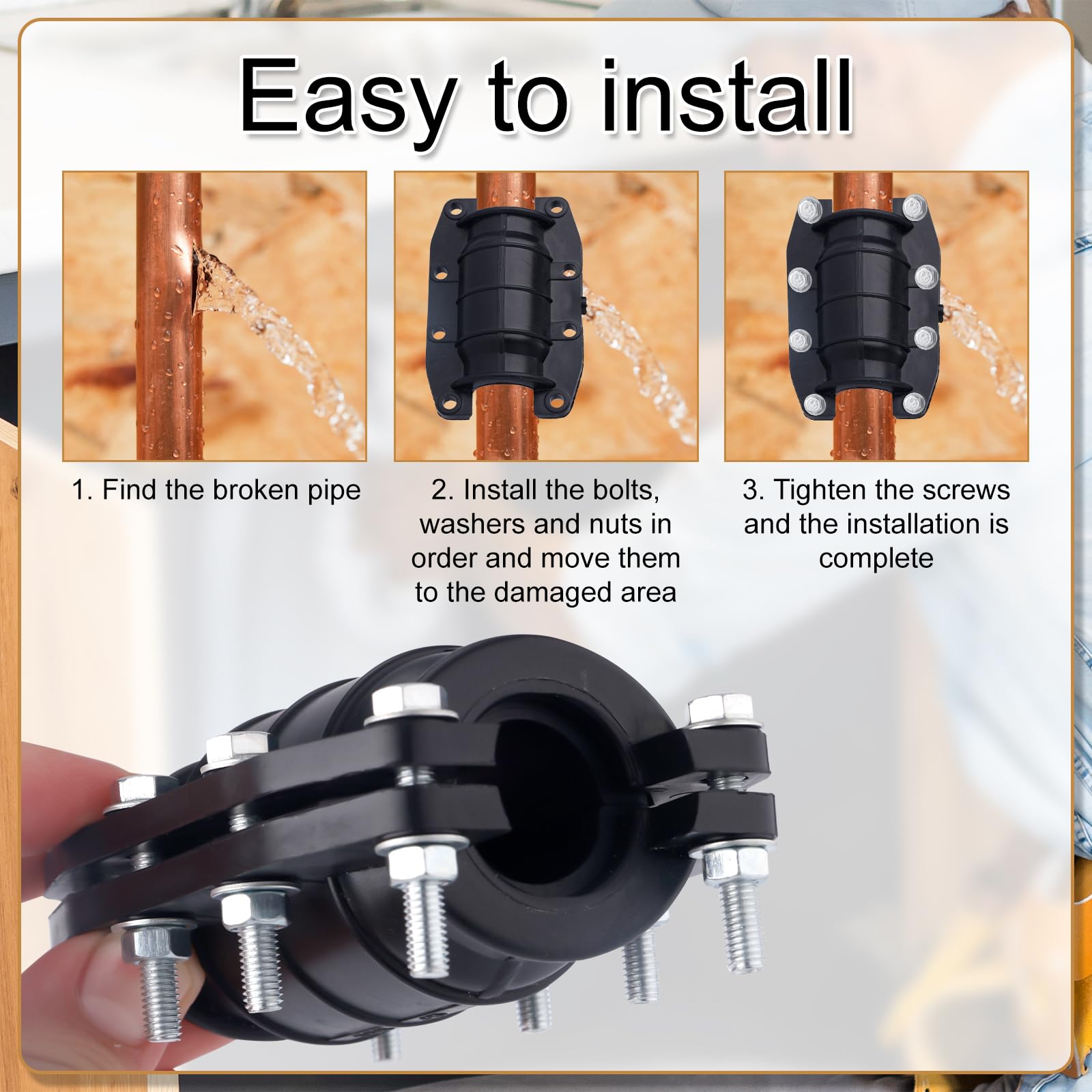 Easy to install

1. Find the broken pipe

2. Install the bolts, washers and nuts in order and move them to the damaged area

3. Tighten the screws and the installation is complete