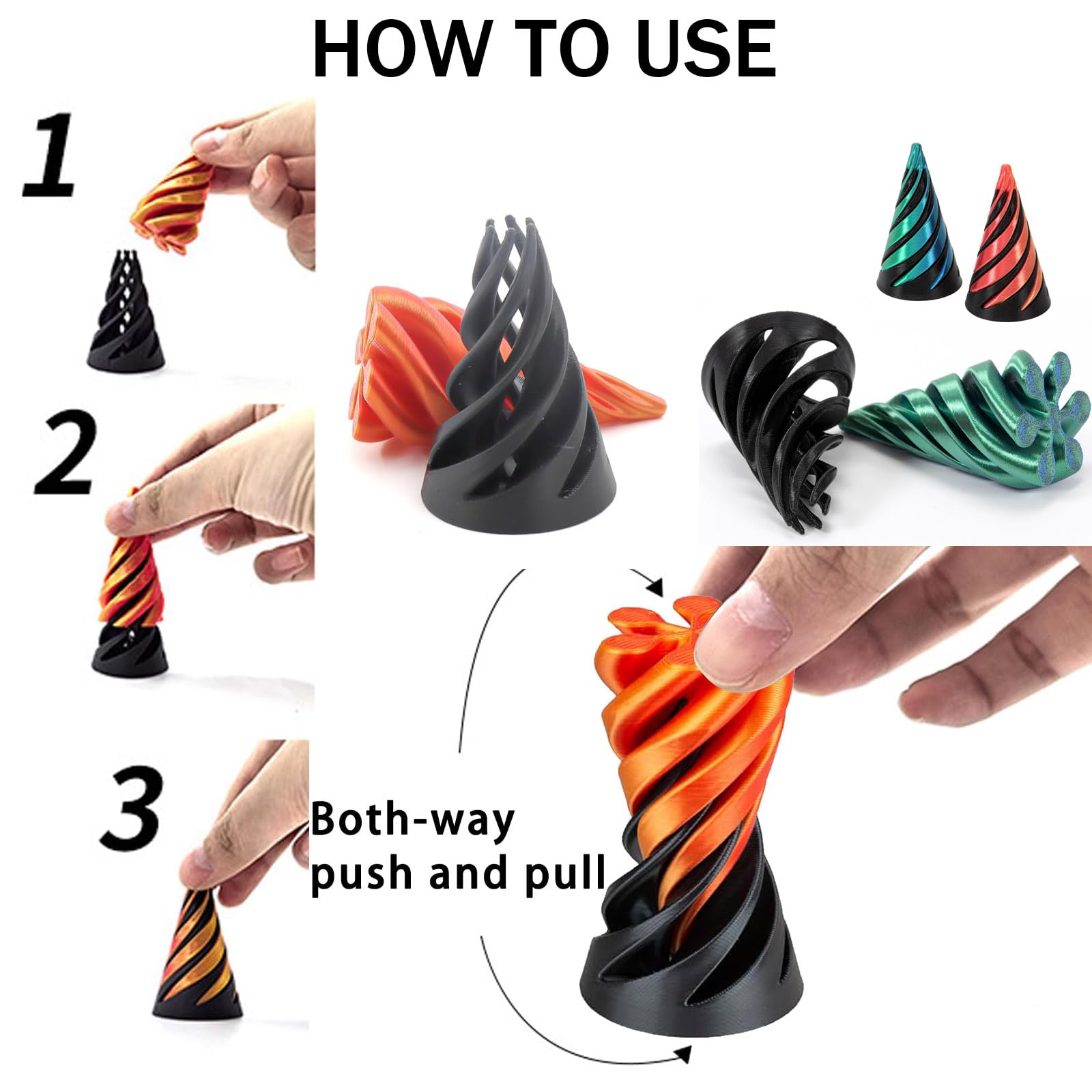 HOW TO USE

1

2

3

Both-way push and pull