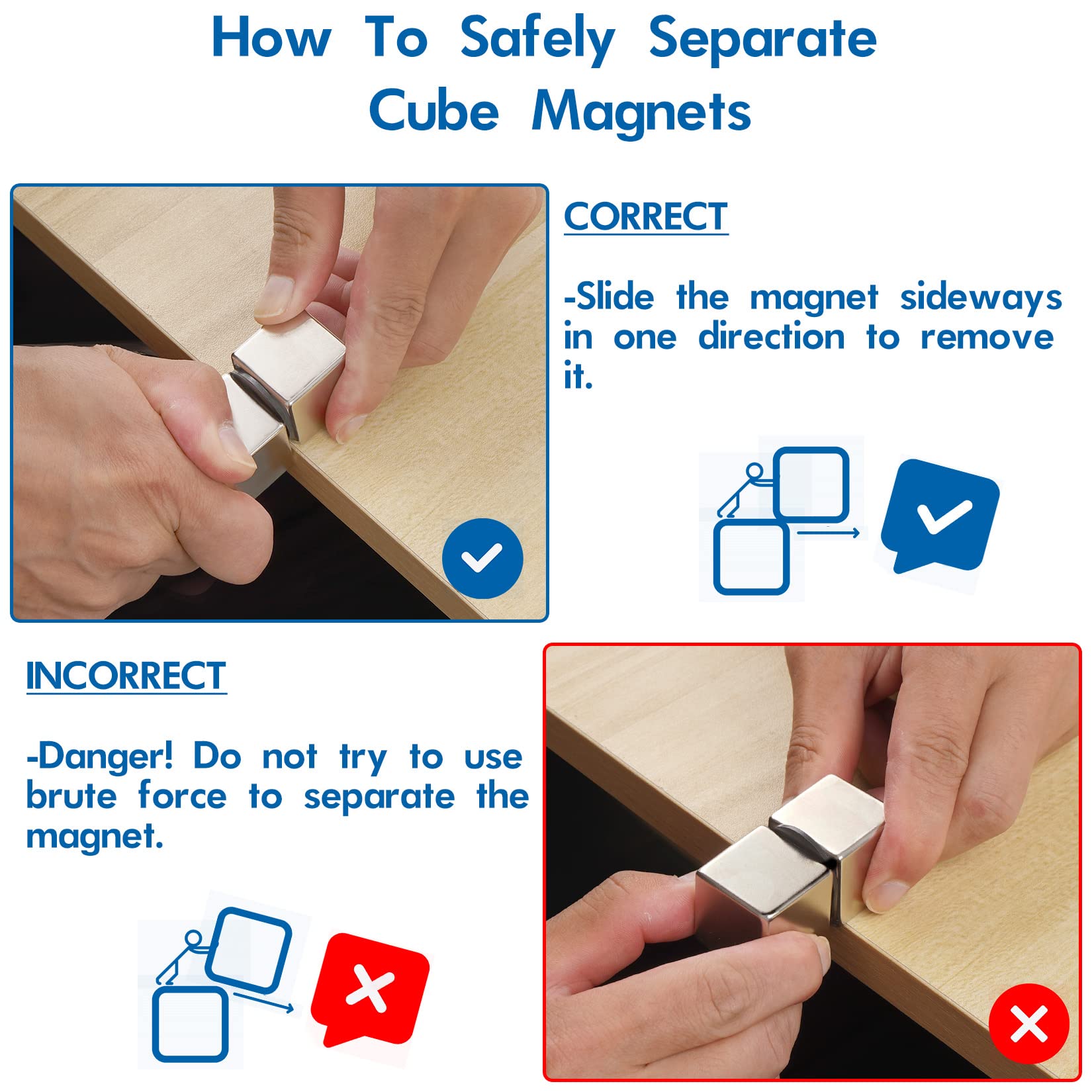 How To Safely Separate Cube Magnets

CORRECT

-Slide the magnet sideways in one direction to remove it.

INCORRECT

-Danger! Do not try to use brute force to separate the magnet.