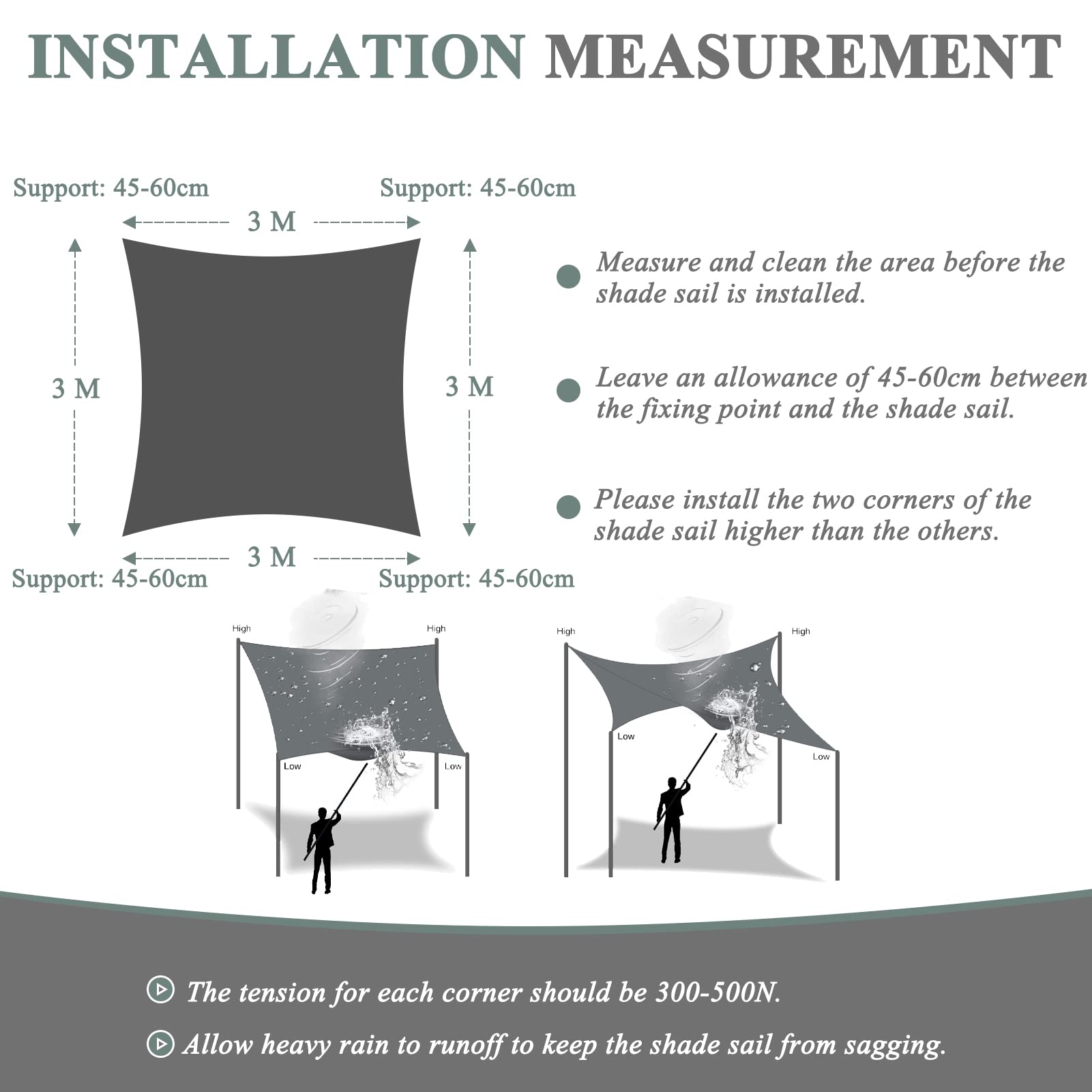 INSTALLATION MEASUREMENT

Support: 45-60cm

Support: 45-60cm

3 M

3 M

3 M

3 M

Support: 45-60cm

Support: 45-60cm

Measure and clean the area before the shade sail is installed.

Leave an allowance of 45-60cm between the fixing point and the shade sail.

Please install the two corners of the shade sail higher than the others.

High

High

Low

Low

High

High

Low

Low

The tension for each corner should be 300-500N.

Allow heavy rain to runoff to keep the shade sail from sagging.