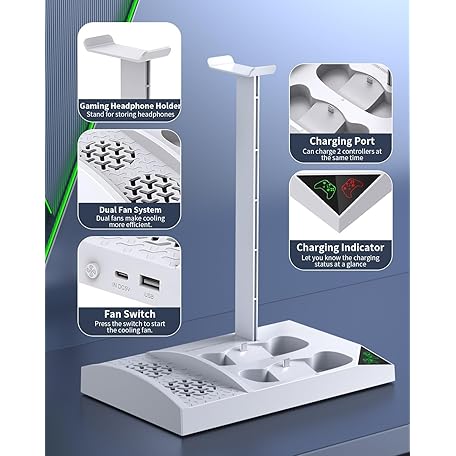 Gaming Headphone Holder
Stand for storing headphones

Dual Fan System
Dual fans make cooling more efficient.

IN DC5V
USB

Fan Switch
Press the switch to start the cooling fan.

Charging Port
Can charge 2 controllers at the same time

Charging Indicator
Let you know the charging status at a glance