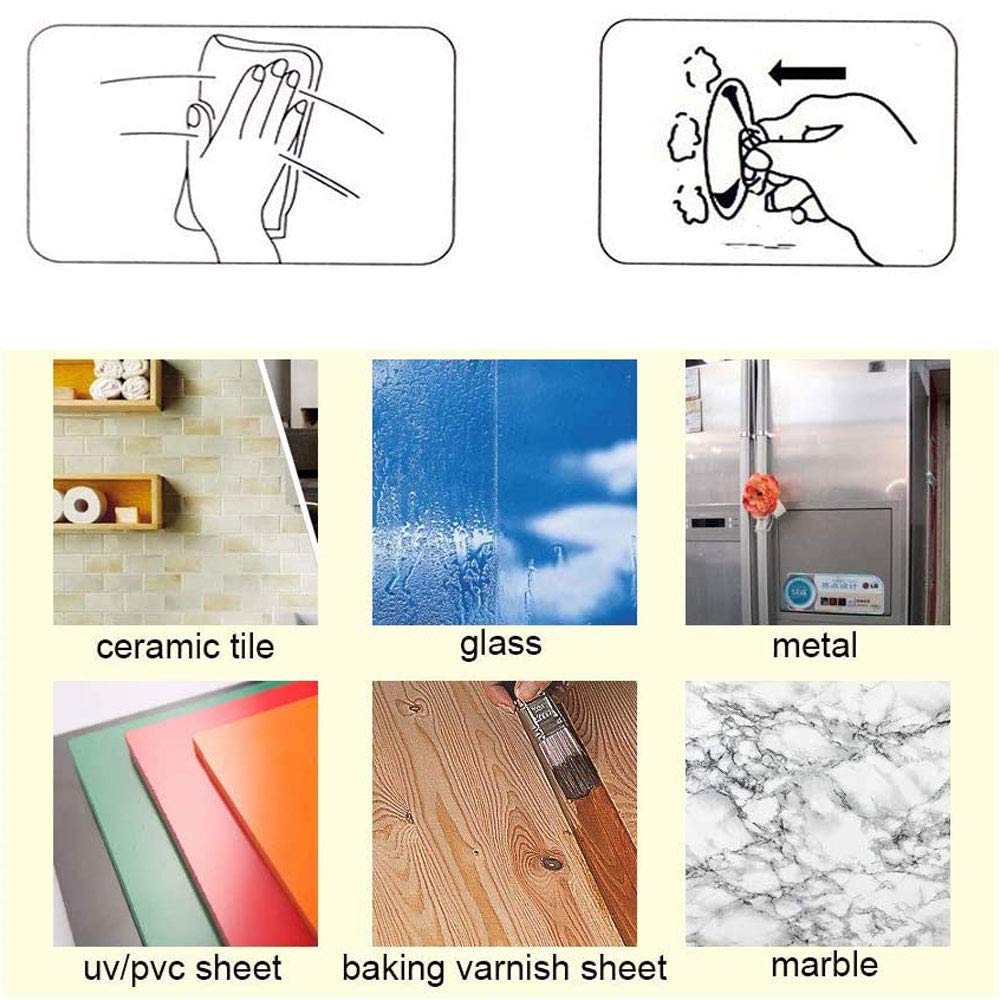 ceramic tile

glass

metal

uv/pvc sheet

baking varnish sheet

marble