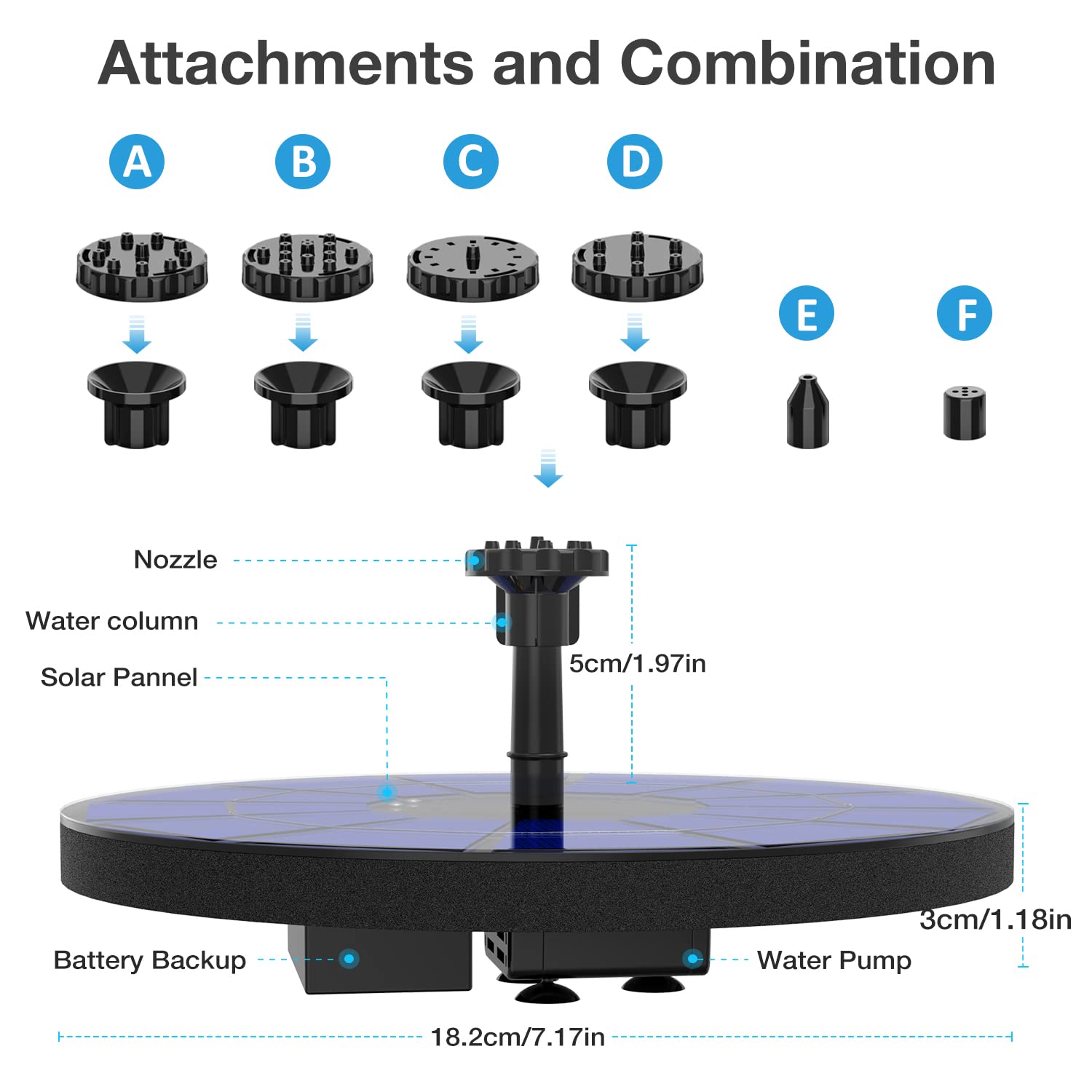 Attachments and Combination

A

B

C

D

E

F

Nozzle

Water column

Solar Pannel

5cm/1.97in

3cm/1.18in

Battery Backup

Water Pump

18.2cm/7.17in