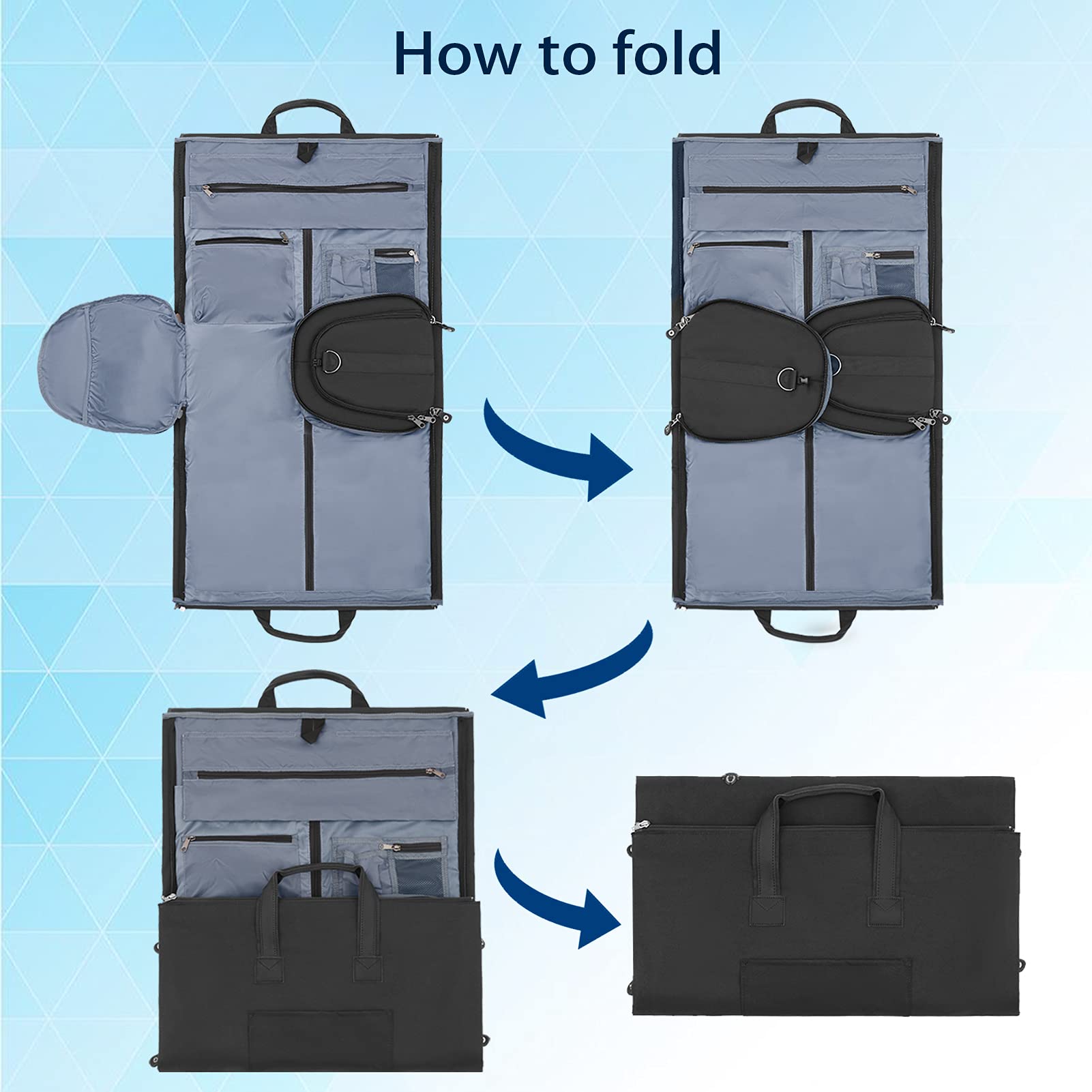 How to fold