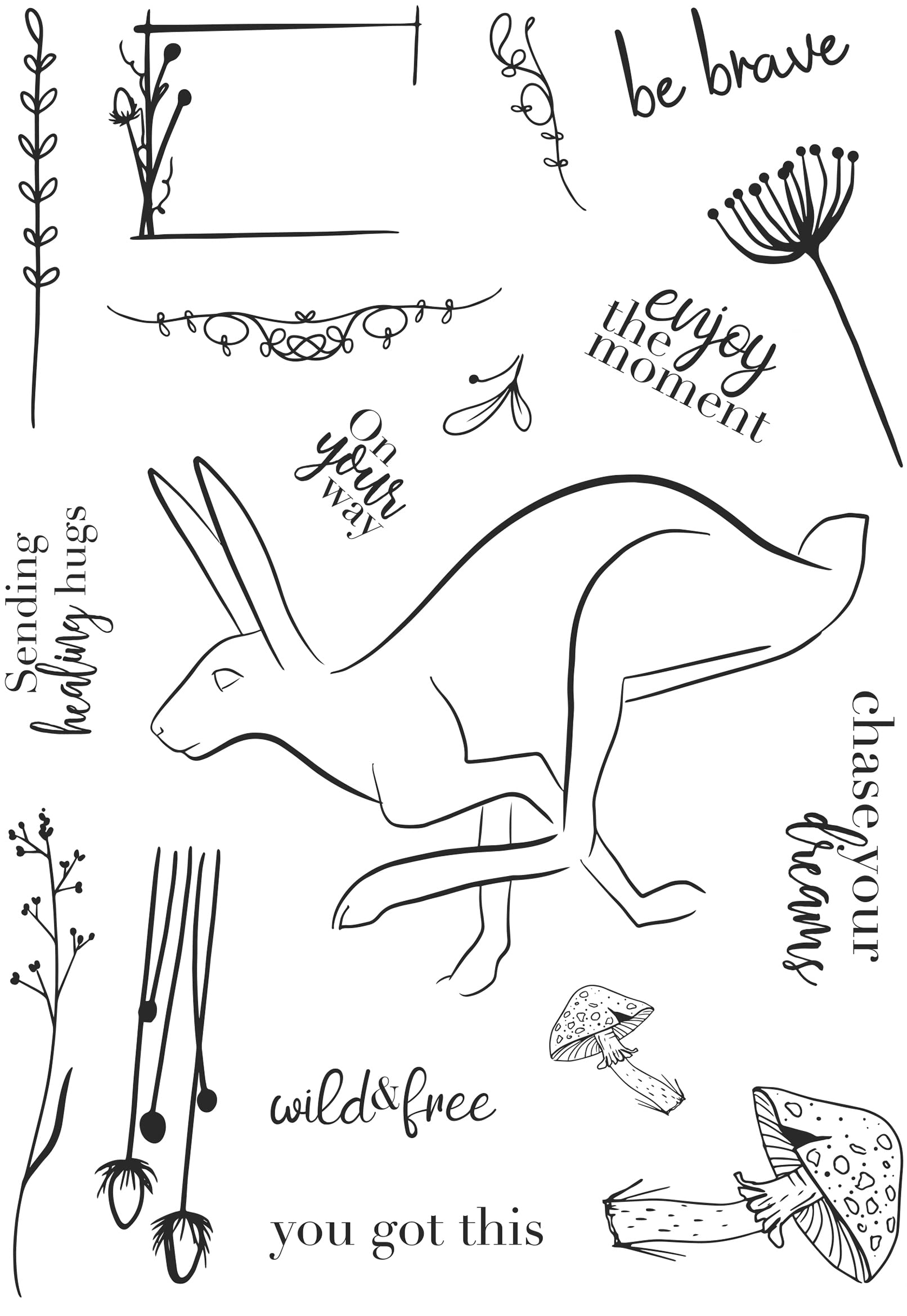 be brave

enjoy the moment

On your way

Sending healing hugs

chase your dreams

wild&free

you got this