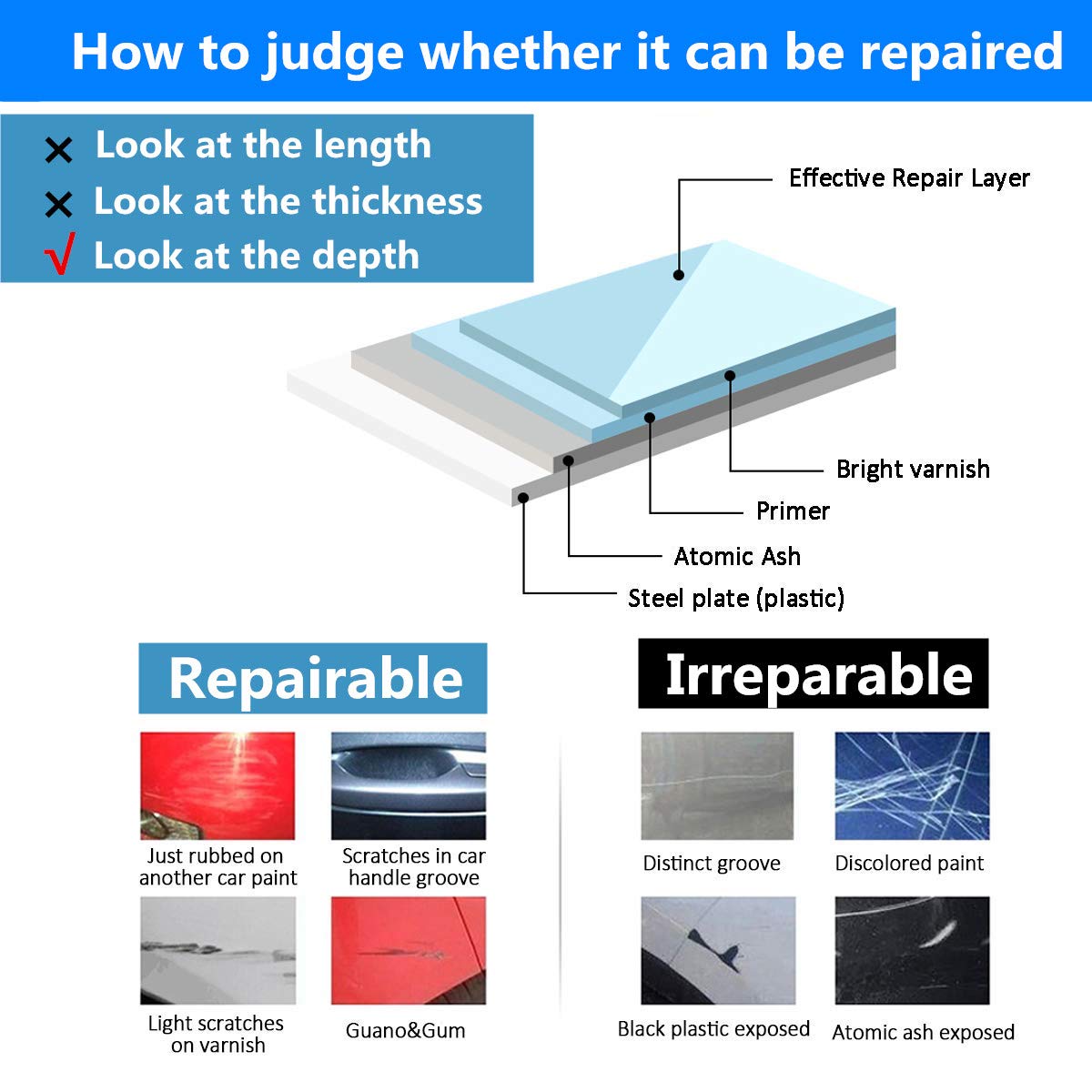 How to judge whether it can be repaired

× Look at the length
× Look at the thickness
√ Look at the depth

Effective Repair Layer

Bright varnish

Primer

Atomic Ash

Steel plate (plastic)

Repairable

Just rubbed on another car paint

Scratches in car handle groove

Light scratches on varnish

Guano&Gum

Irreparable

Distinct groove

Discolored paint

Black plastic exposed

Atomic ash exposed