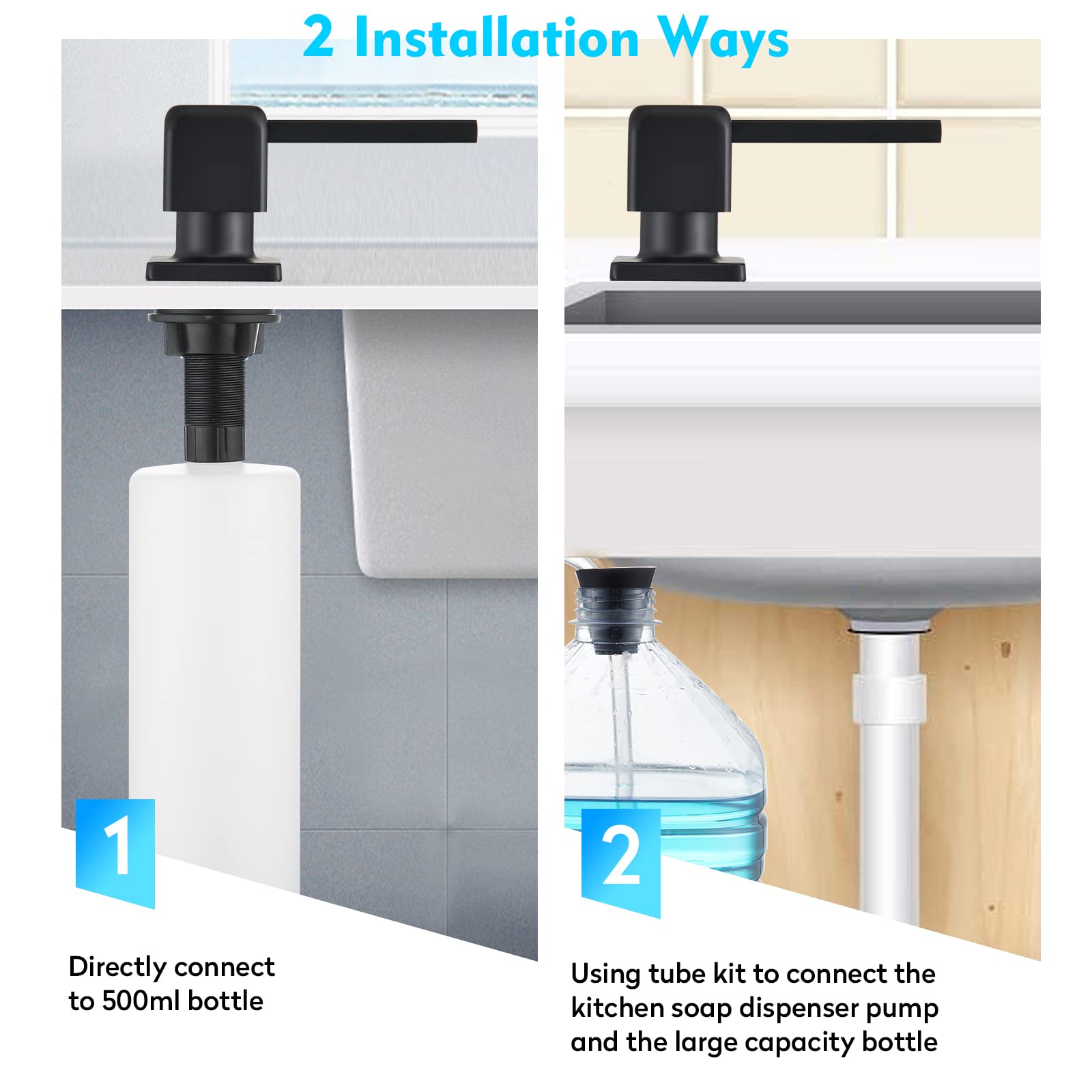 2 Installation Ways

1

Directly connect to 500ml bottle

2

Using tube kit to connect the kitchen soap dispenser pump and the large capacity bottle