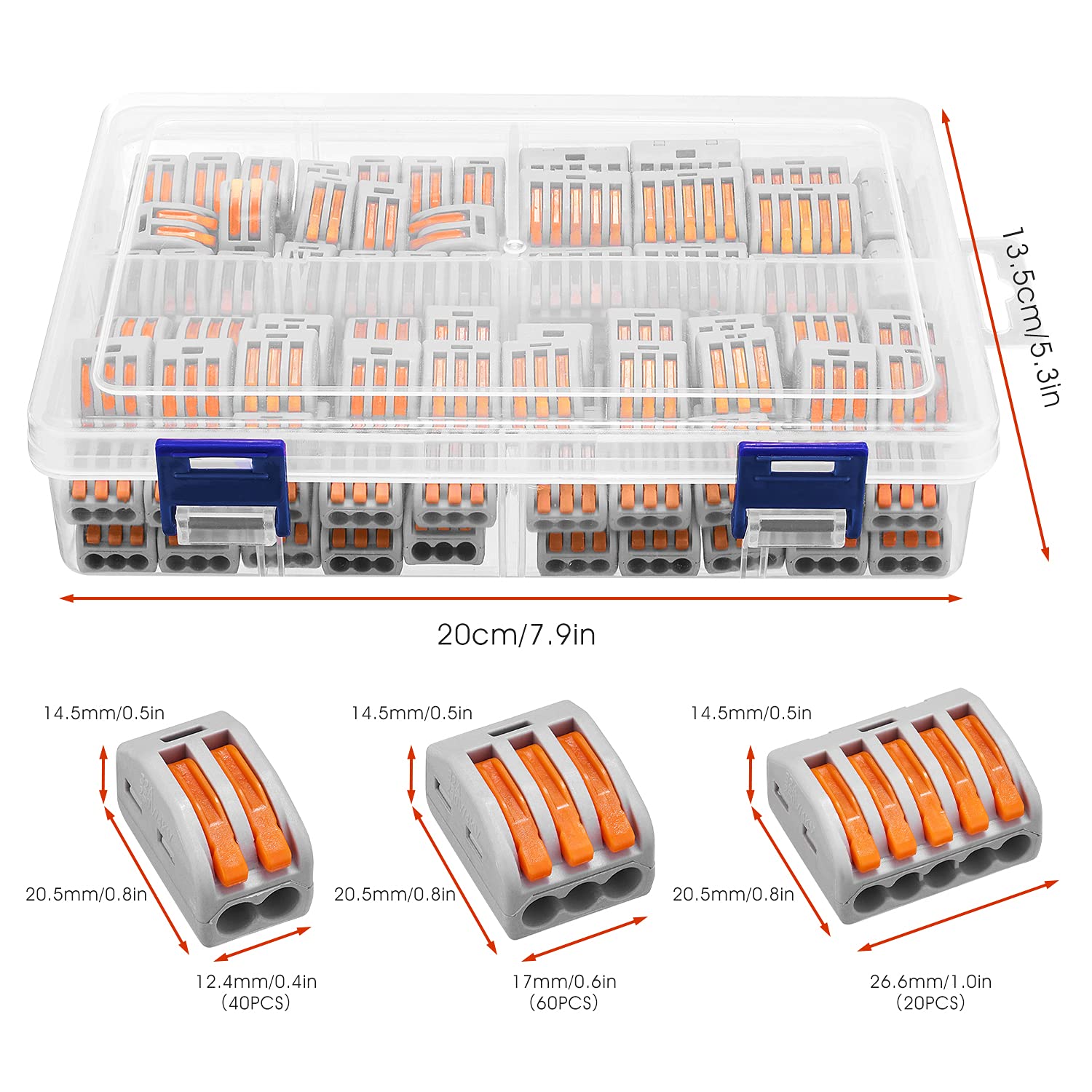 13.5cm/5.3in

20cm/7.9in

14.5mm/0.5in

20.5mm/0.8in

12.4mm/0.4in
(40PCS)

14.5mm/0.5in

20.5mm/0.8in

17mm/0.6in
(60PCS)

14.5mm/0.5in

20.5mm/0.8in

26.6mm/1.0in
(20PCS)