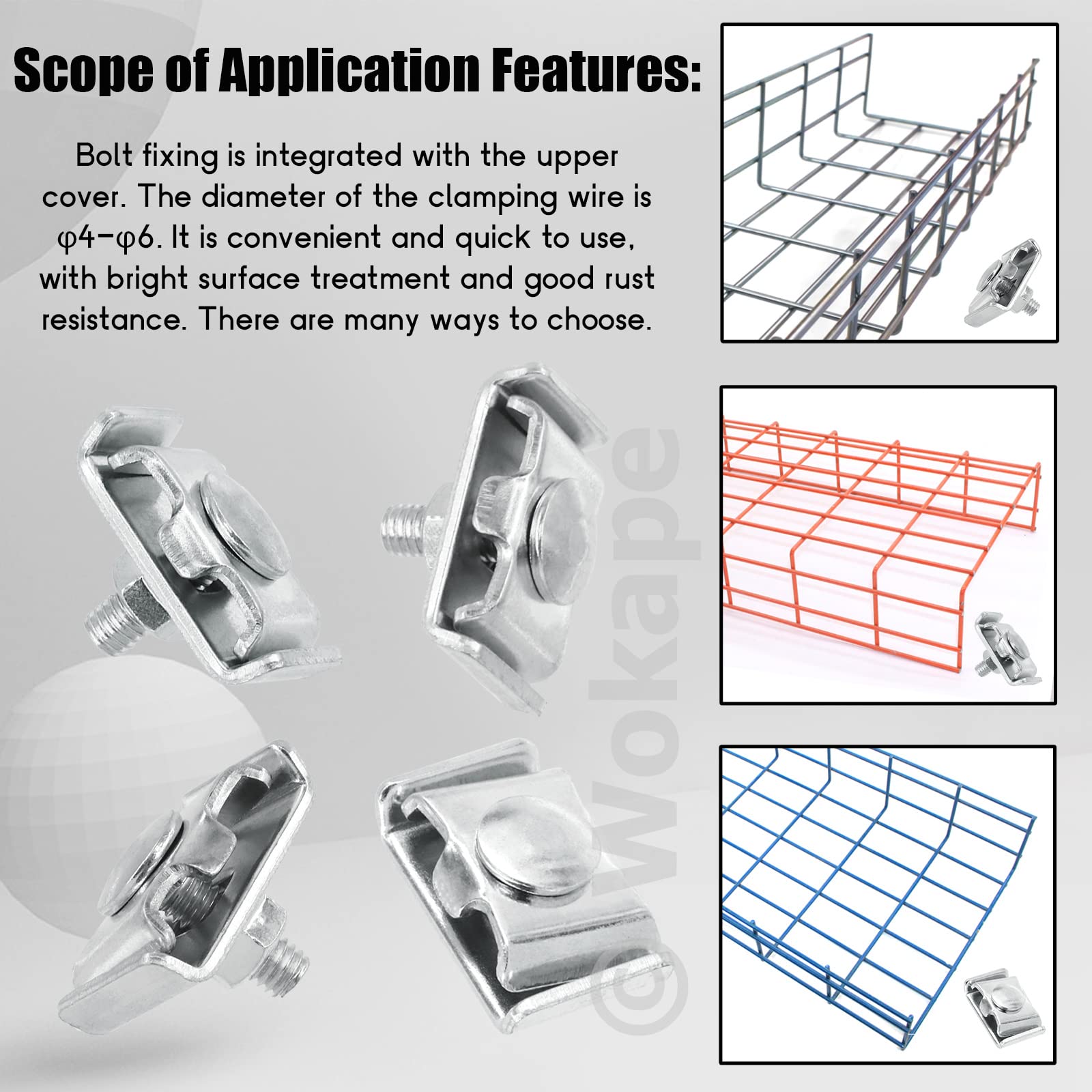 Scope of Application Features:

Bolt fixing is integrated with the upper cover. The diameter of the clamping wire is φ4-φ6. It is convenient and quick to use, with bright surface treatment and good rust resistance. There are many ways to choose.

© Wokape