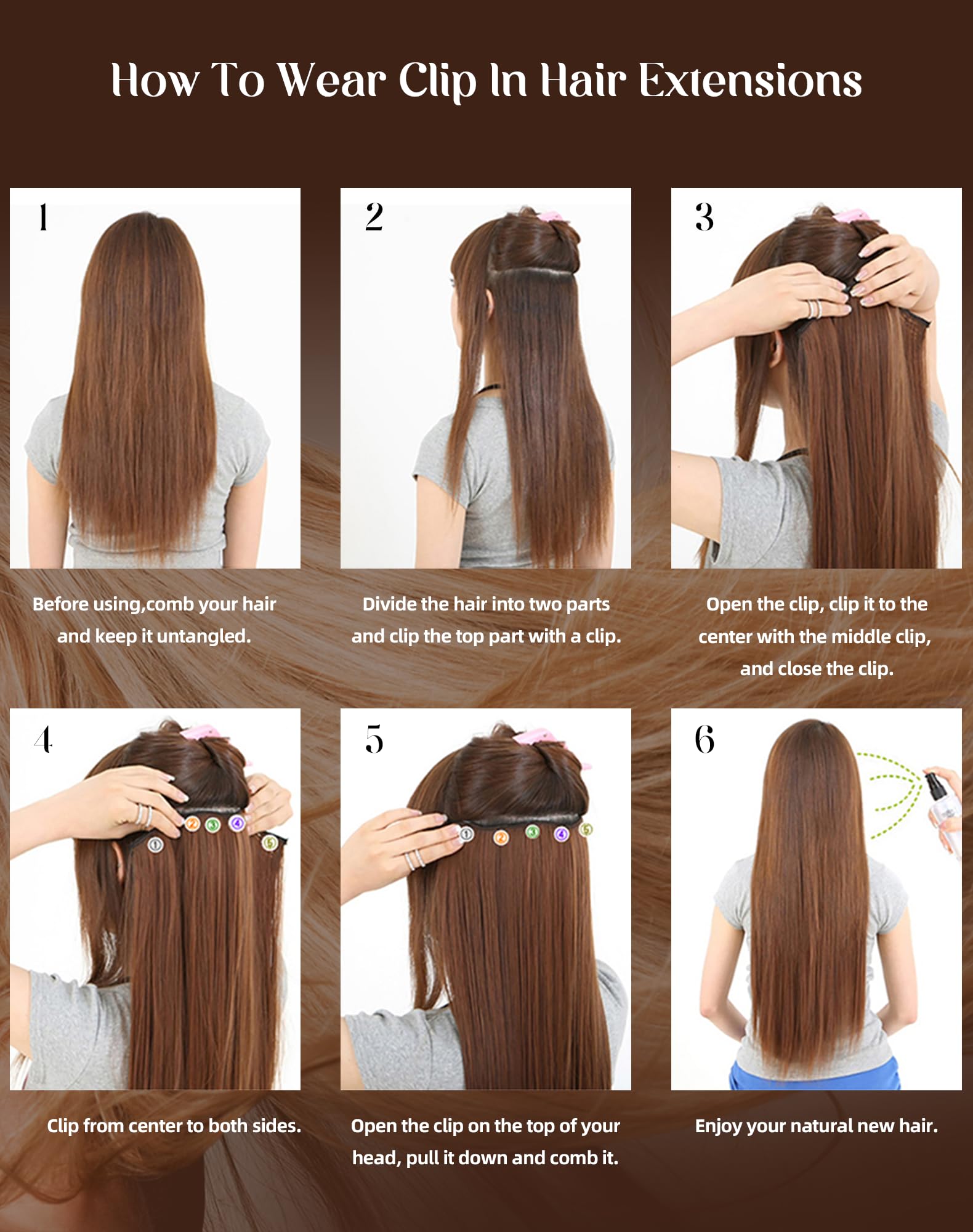 How To Wear Clip In Hair Extensions

1

Before using,comb your hair and keep it untangled.

2

Divide the hair into two parts and clip the top part with a clip.

3

Open the clip, clip it to the center with the middle clip, and close the clip.

4

1 2 3 4 5

Clip from center to both sides.

5

1 2 3 4 5

Open the clip on the top of your head, pull it down and comb it.

6

Enjoy your natural new hair.