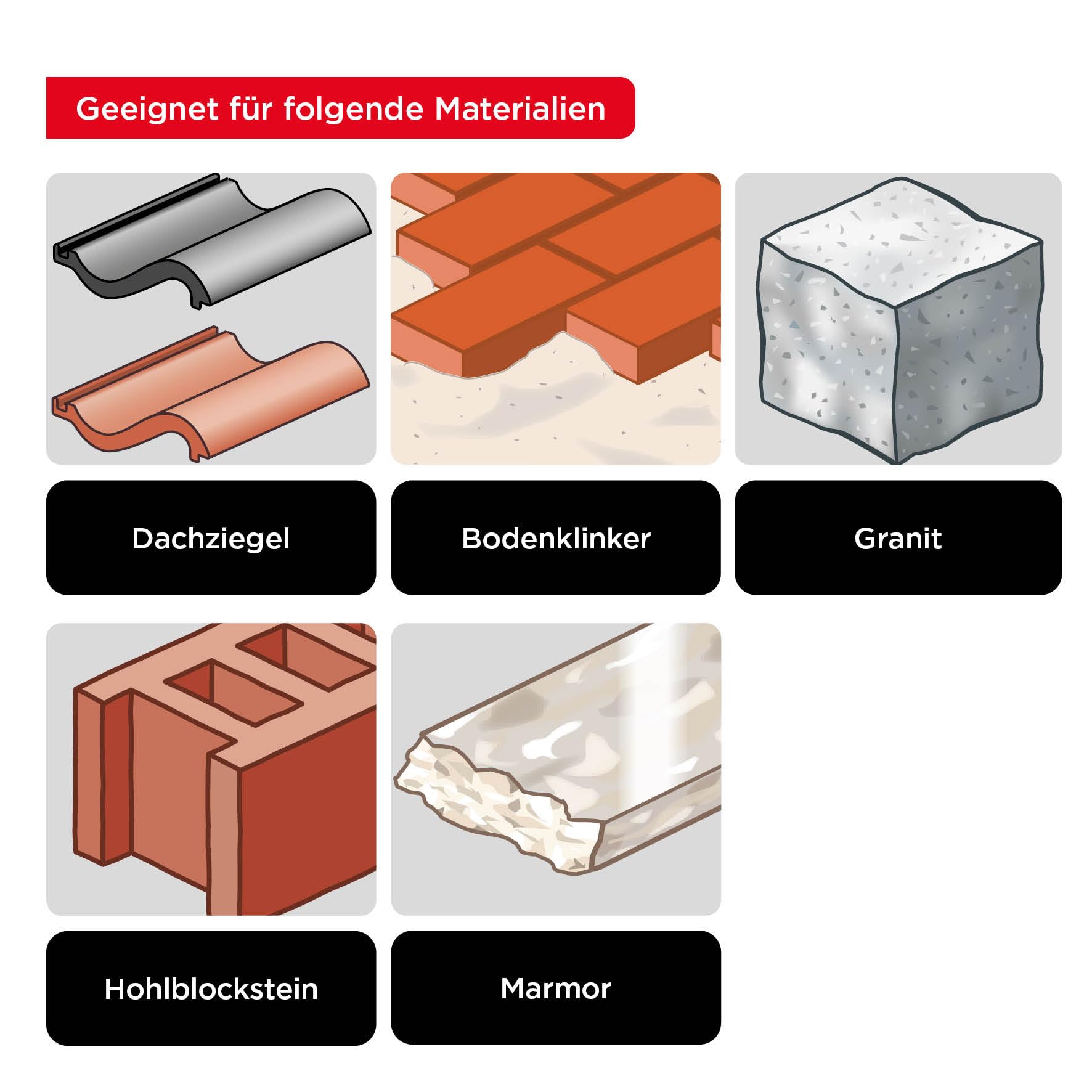 Geeignet für folgende Materialien

Dachziegel

Bodenklinker

Granit

Hohlblockstein

Marmor