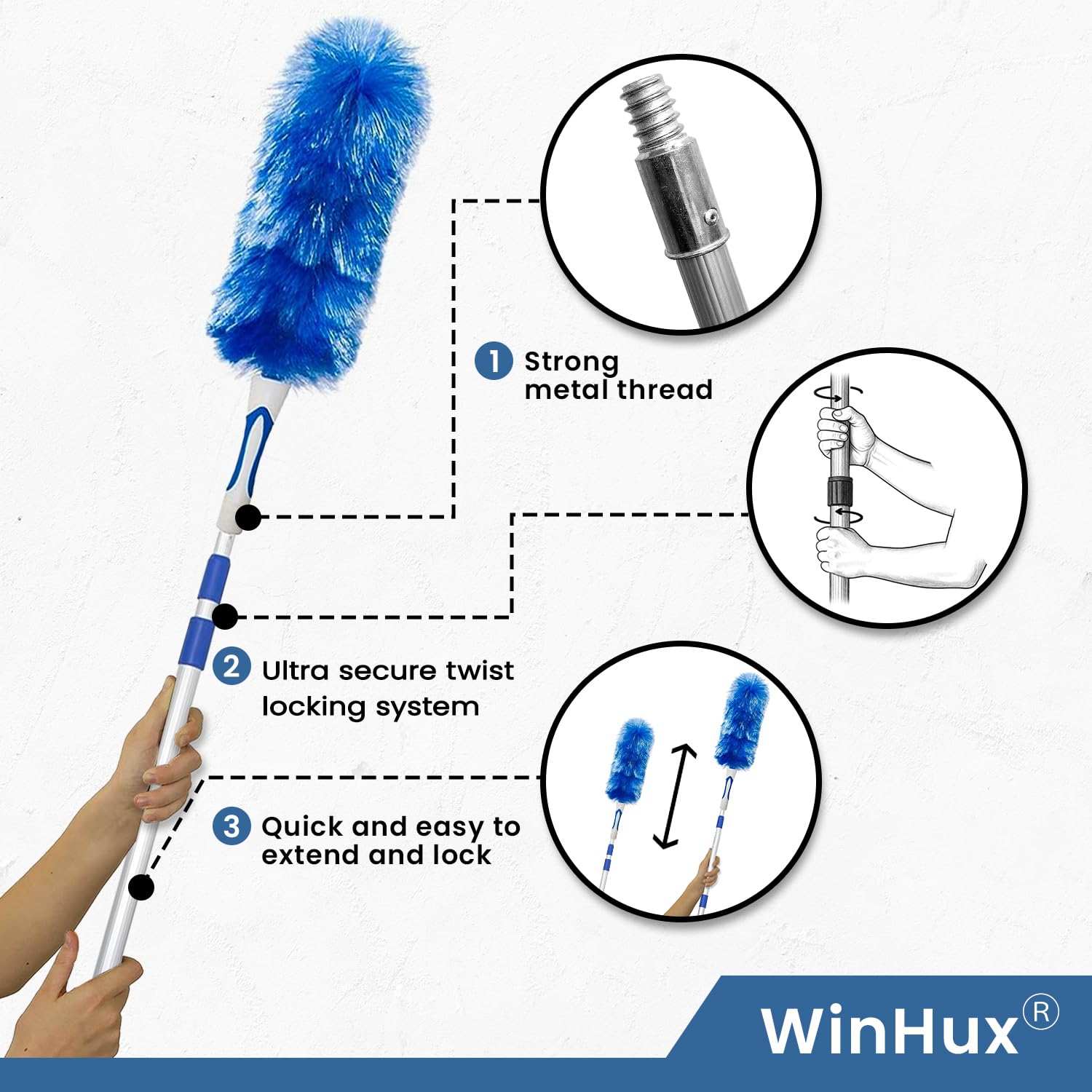 1 Strong metal thread

2 Ultra secure twist locking system

3 Quick and easy to extend and lock

WinHux®