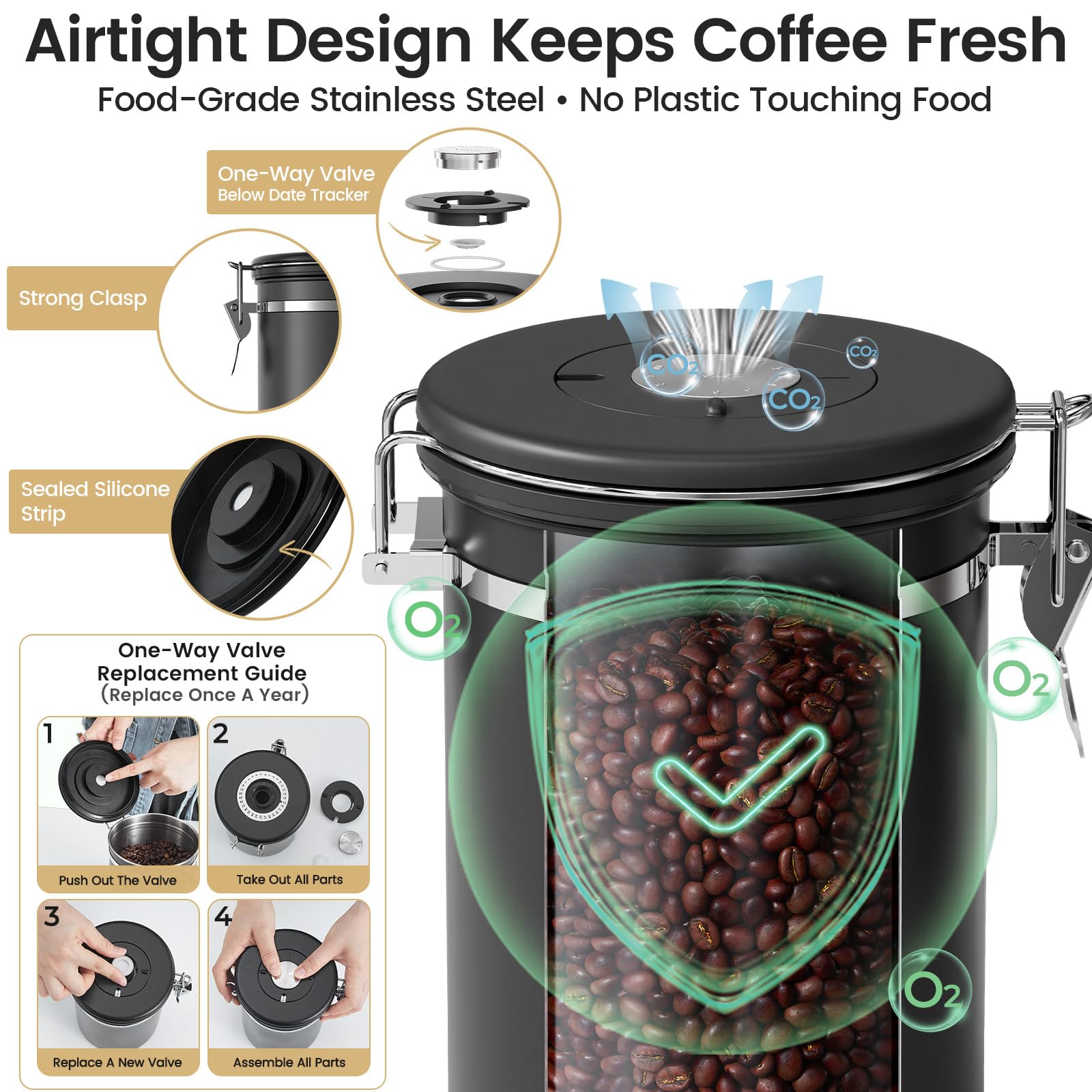 Airtight Design Keeps Coffee Fresh

Food-Grade Stainless Steel • No Plastic Touching Food

One-Way Valve
Below Date Tracker

Strong Clasp

Sealed Silicone Strip

$CO_2$

$CO_2$

$CO_2$

$O_2$

$O_2$

$O_2$

One-Way Valve Replacement Guide
(Replace Once A Year)

1
Push Out The Valve

2
Take Out All Parts

3
Replace A New Valve

4
Assemble All Parts