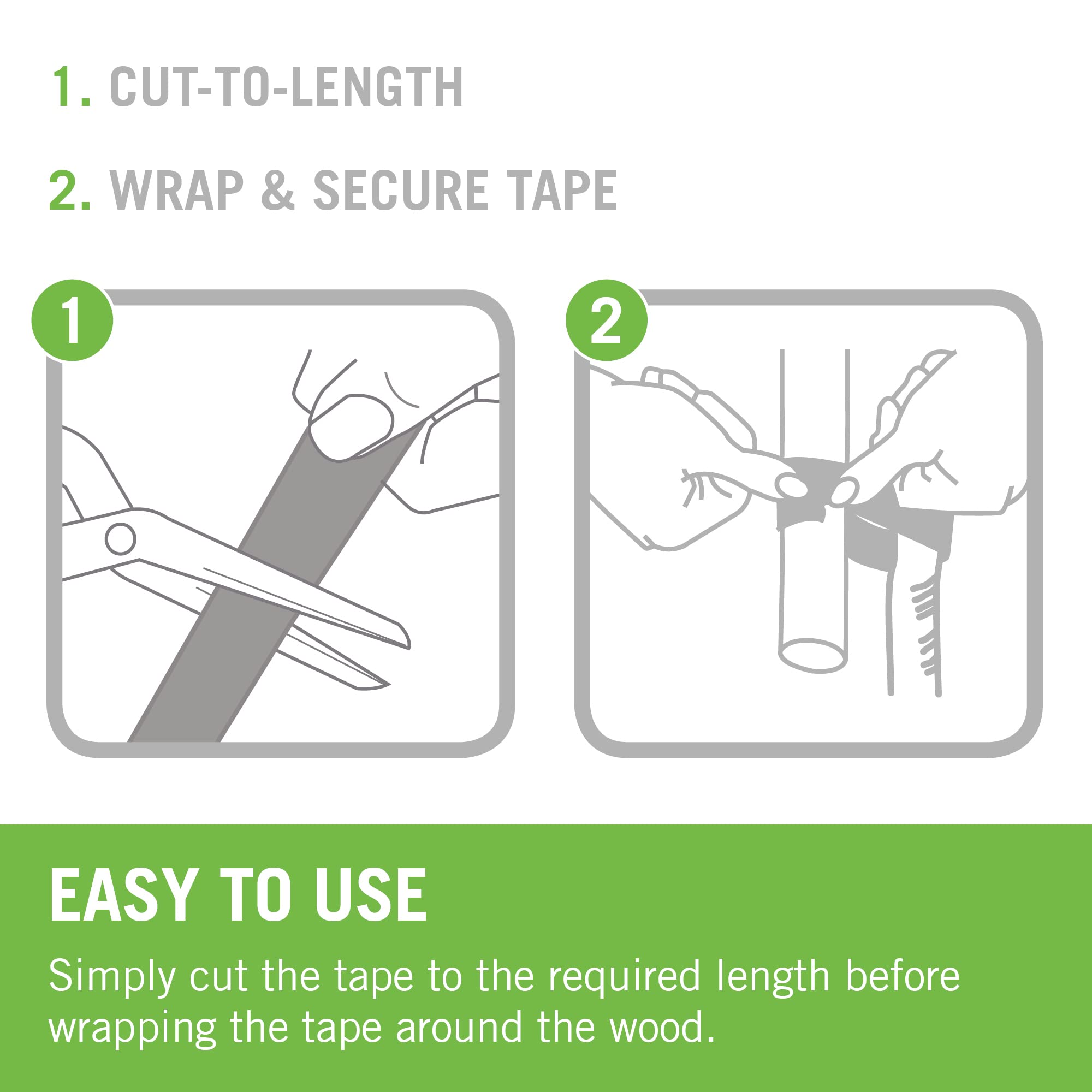 1. CUT-TO-LENGTH

2. WRAP & SECURE TAPE

1

2

EASY TO USE

Simply cut the tape to the required length before wrapping the tape around the wood.