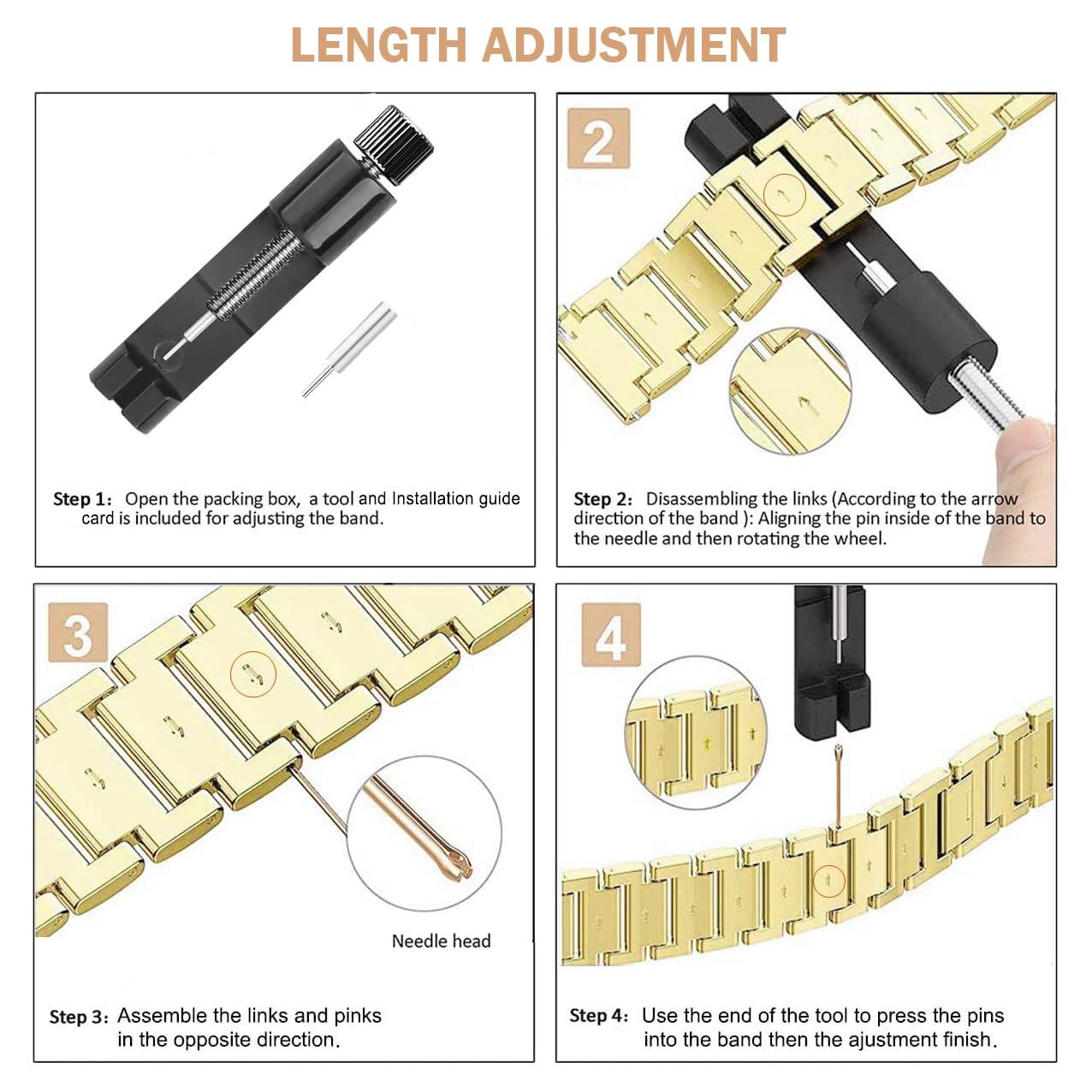 LENGTH ADJUSTMENT

Step 1: Open the packing box, a tool and Installation guide card is included for adjusting the band.

2

Step 2: Disassembling the links (According to the arrow direction of the band ): Aligning the pin inside of the band to the needle and then rotating the wheel.

3

Needle head

Step 3: Assemble the links and pinks in the opposite direction.

4

Step 4: Use the end of the tool to press the pins into the band then the ajustment finish.