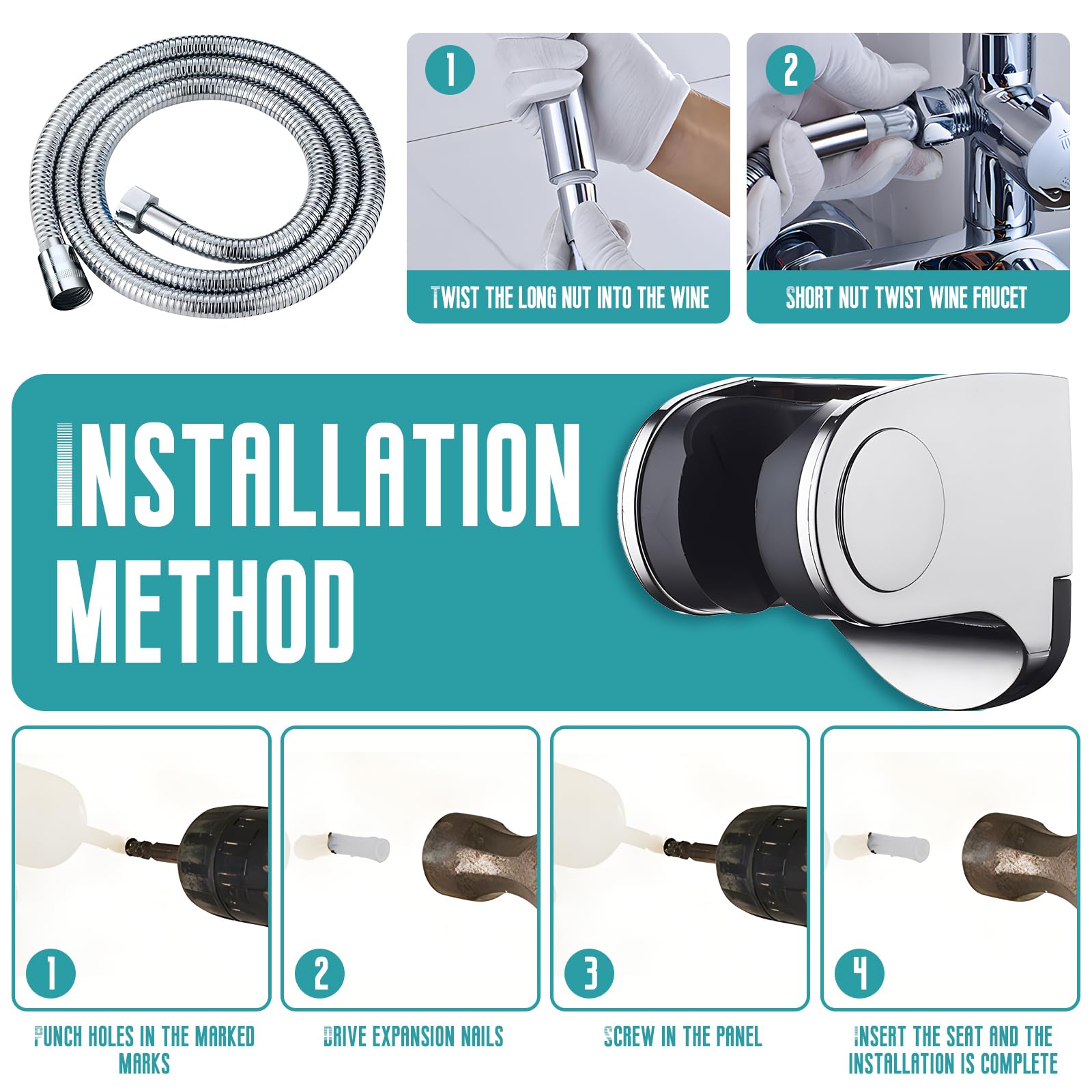 1
TWIST THE LONG NUT INTO THE WINE

2
SHORT NUT TWIST WINE FAUCET

INSTALLATION METHOD

1
PUNCH HOLES IN THE MARKED MARKS

2
DRIVE EXPANSION NAILS

3
SCREW IN THE PANEL

4
INSERT THE SEAT AND THE INSTALLATION IS COMPLETE