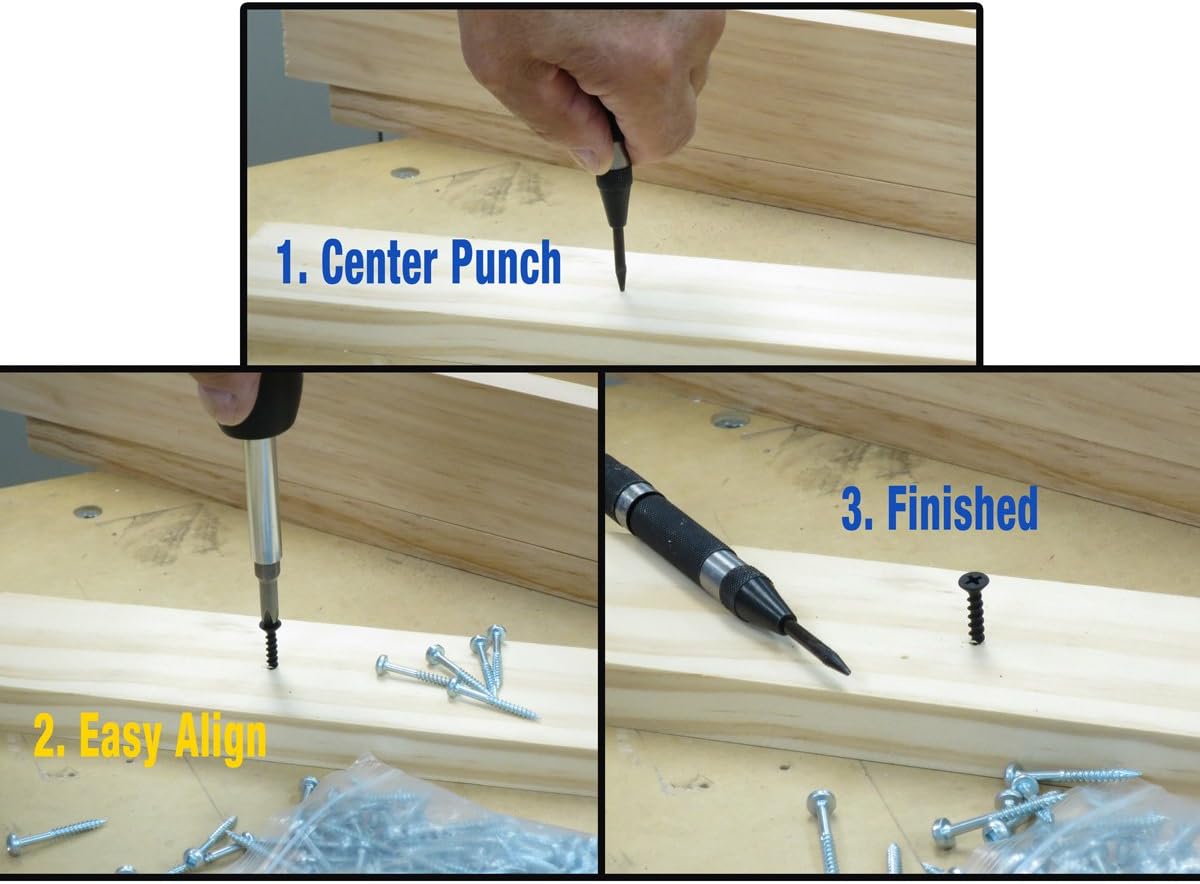 1. Center Punch

2. Easy Align

3. Finished