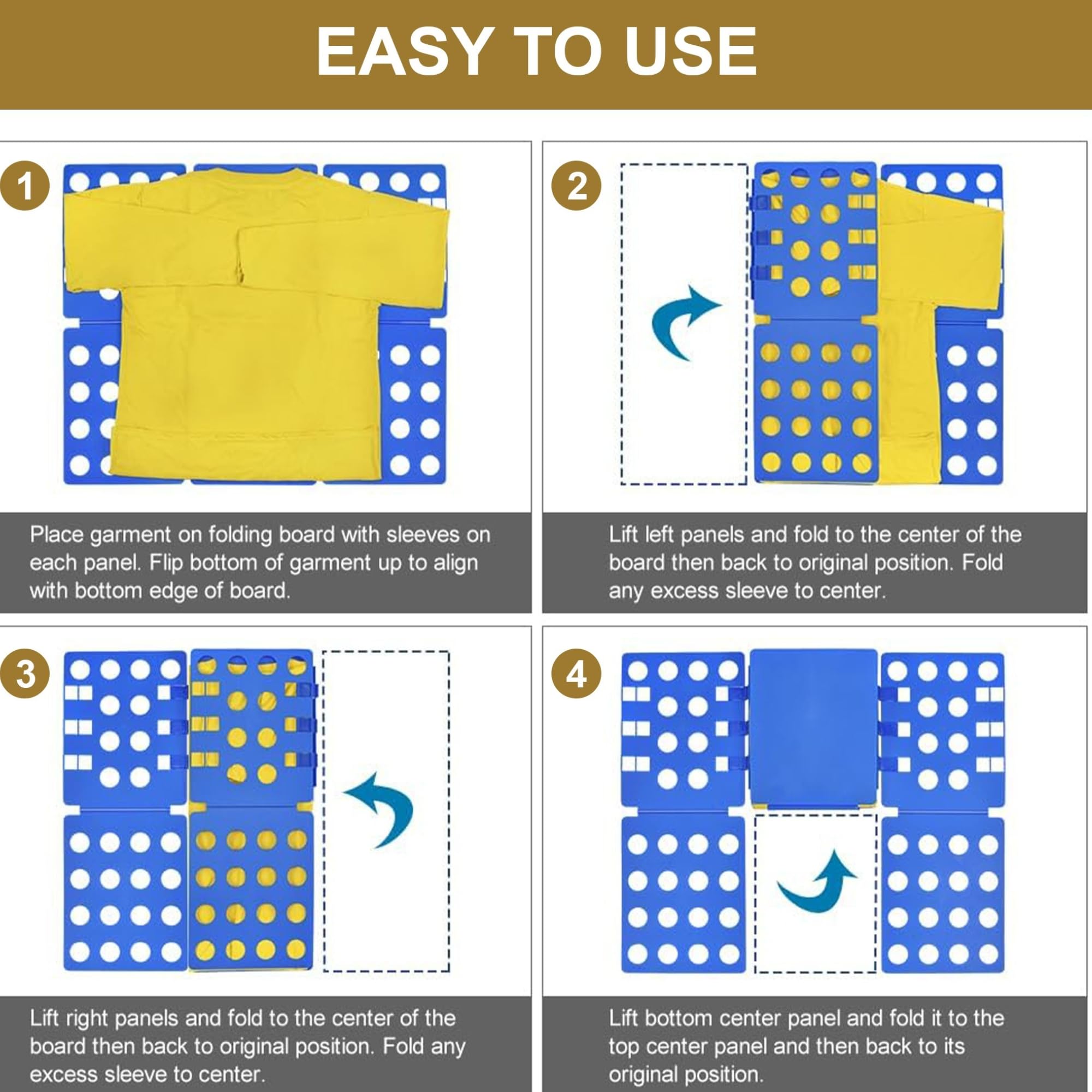 EASY TO USE

1

Place garment on folding board with sleeves on each panel. Flip bottom of garment up to align with bottom edge of board.

2

Lift left panels and fold to the center of the board then back to original position. Fold any excess sleeve to center.

3

Lift right panels and fold to the center of the board then back to original position. Fold any excess sleeve to center.

4

Lift bottom center panel and fold it to the top center panel and then back to its original position.